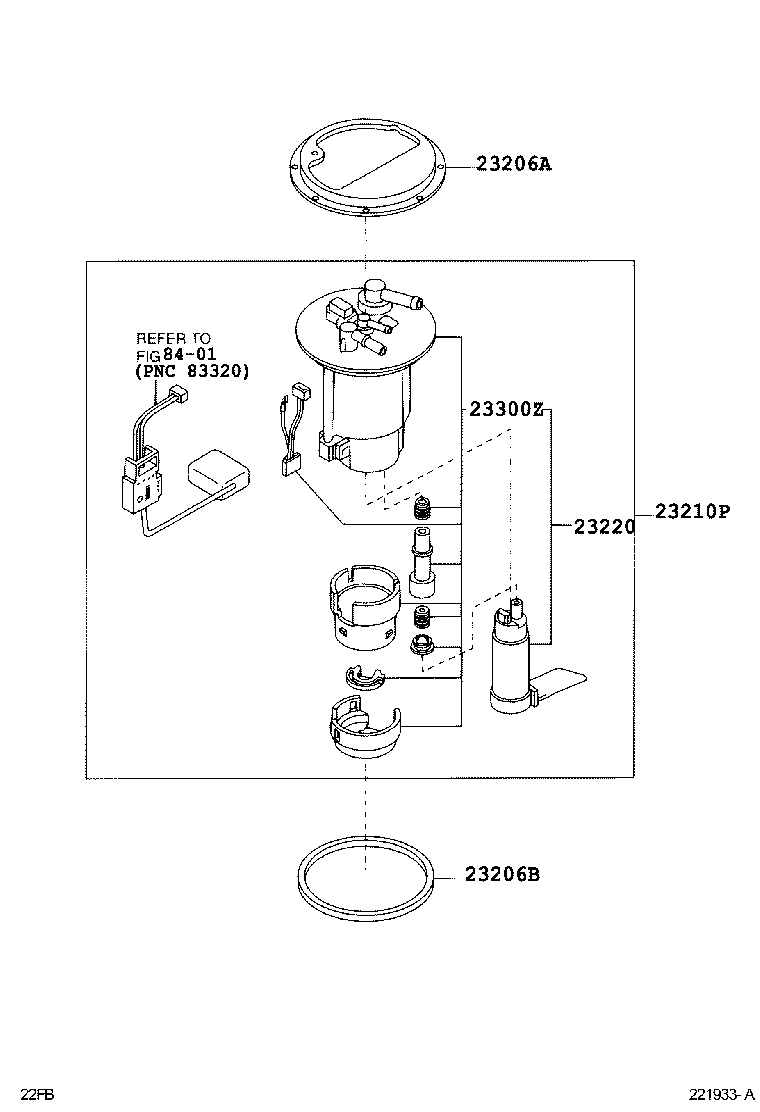 23206A

REFER TO
FIG 84-01
(PNC 83320)

23300Z

23220

23210P

23206B

22FB

221933-A