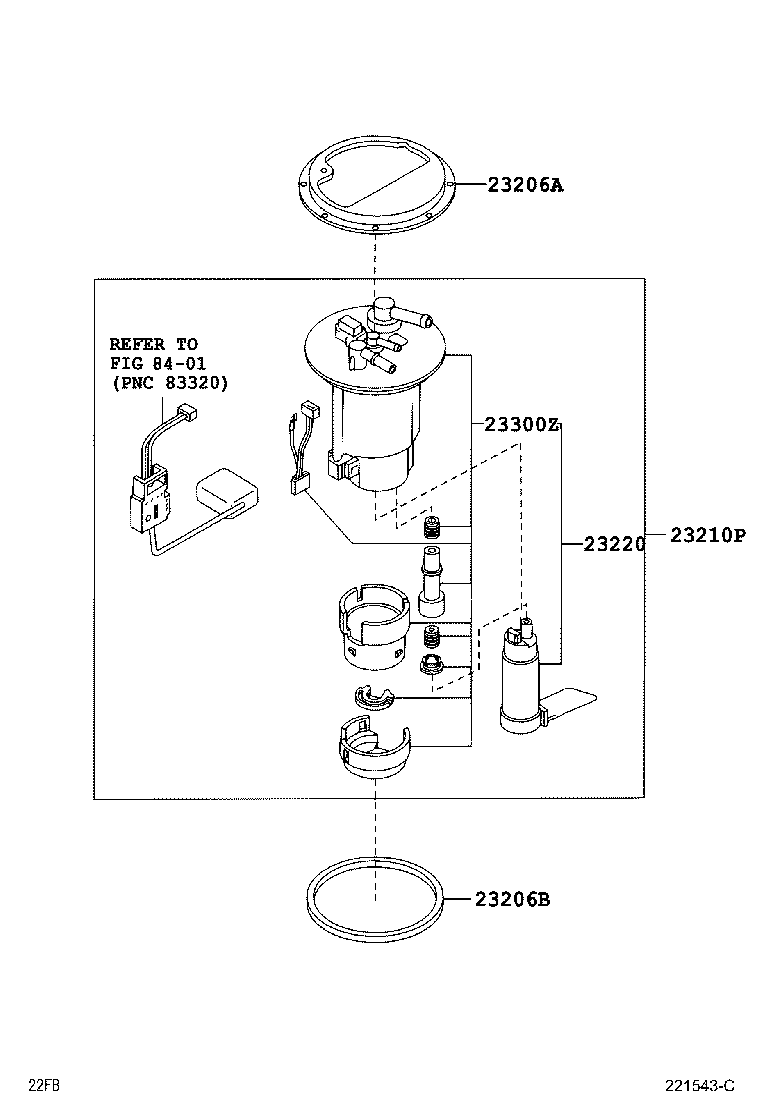 23206A

REFER TO
FIG 84-01
(PNC 83320)

23300Z

23220

23210P

23206B

22FB

221543-C