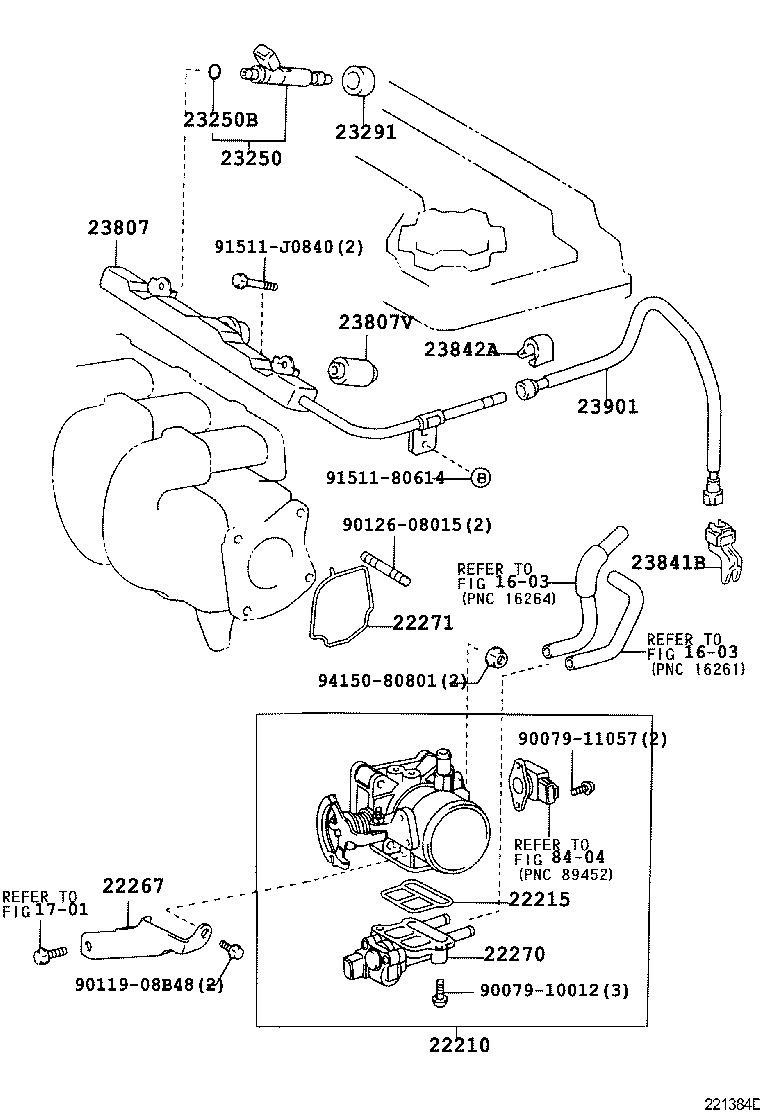 23250B
23250
23291
23807
91511-J0840(2)
23807V
23842A
23901
91511-80614
B
90126-08015(2)
REFER TO
FIG 16-03
(PNC 16264)
23841B
22271
REFER TO
FIG 16-03
(PNC 16261)
94150-80801(2)
90079-11057(2)
REFER TO
FIG 84-04
(PNC 89452)
REFER TO
FIG 17-01
22267
22215
22270
90119-08B48(2)
90079-10012(3)
22210
221384D