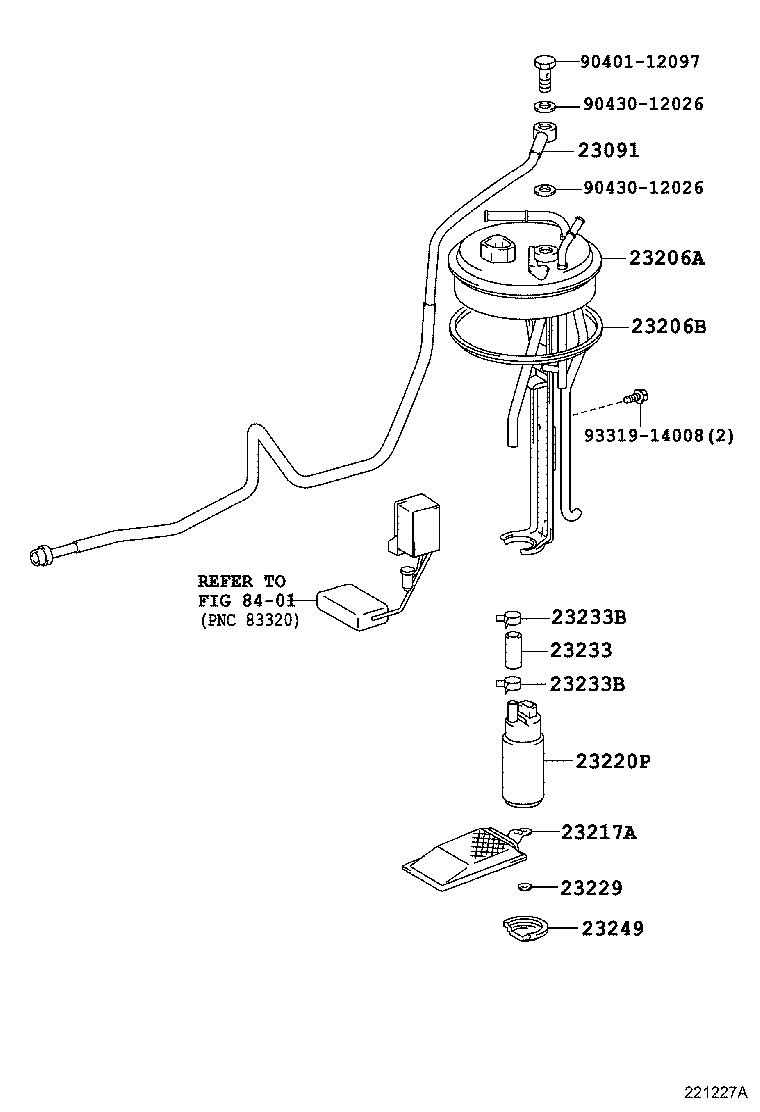 90401-12097
90430-12026
23091
90430-12026
23206A
23206B
93319-14008(2)
REFER TO
FIG 84-01
(PNC 83320)
23233B
23233
23233B
23220P
23217A
23229
23249
221227A