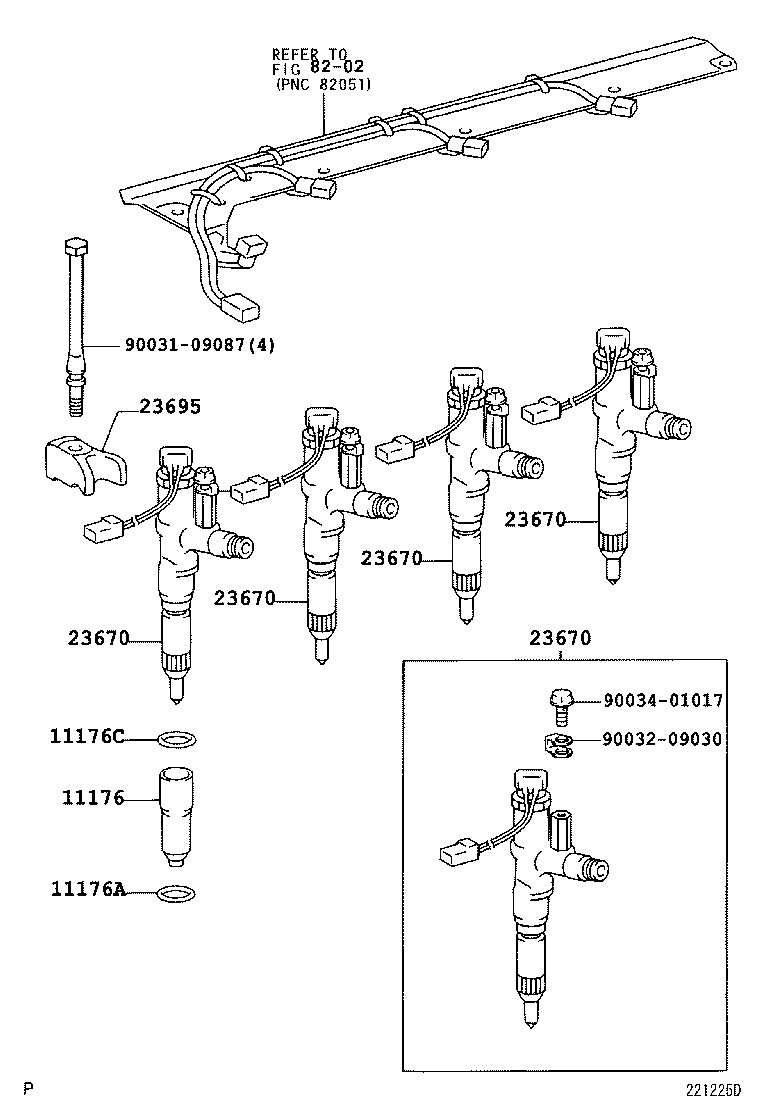 REFER TO
FIG 82-02
(PNC 82051)

90031-09087(4)

23695

23670

23670

23670

23670

23670

90034-01017

90032-09030

11176C

11176

11176A

P

221225D