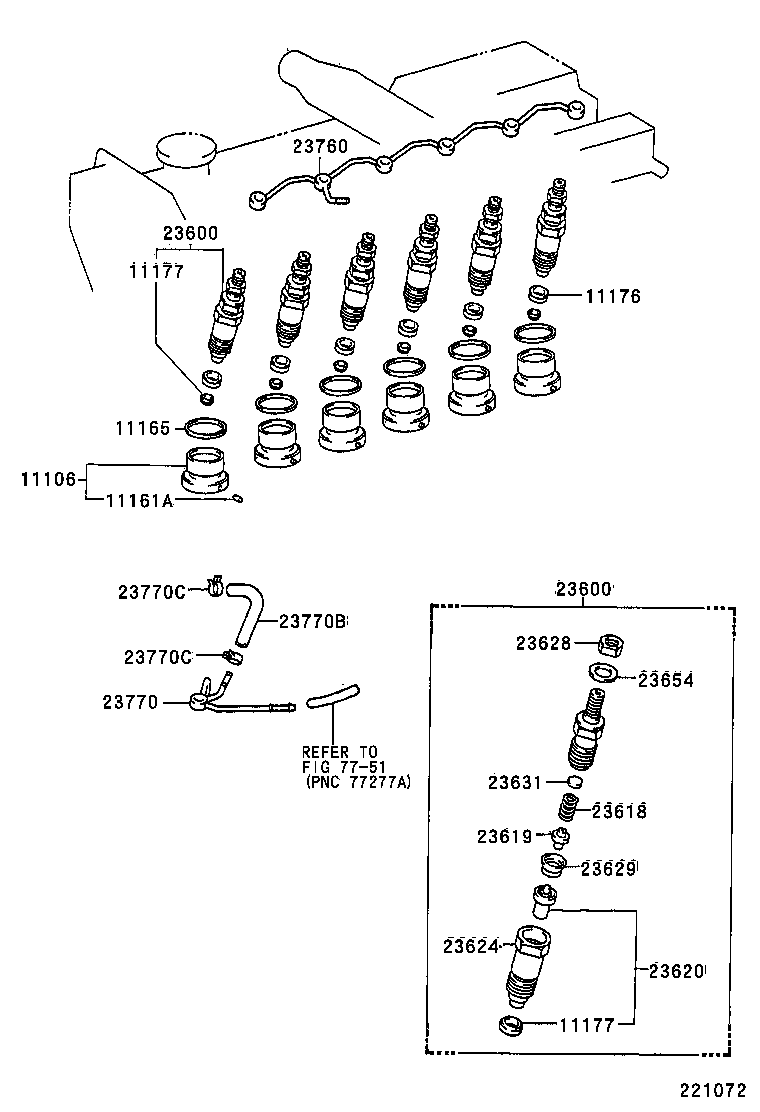 23760
23600
11177
11176
11165
11106
11161A
23770C
23770B
23770C
23770
REFER TO
FIG 77-51
(PNC 77277A)
23600
23628
23654
23631
23618
23619
23629
23624
23620
11177
221072