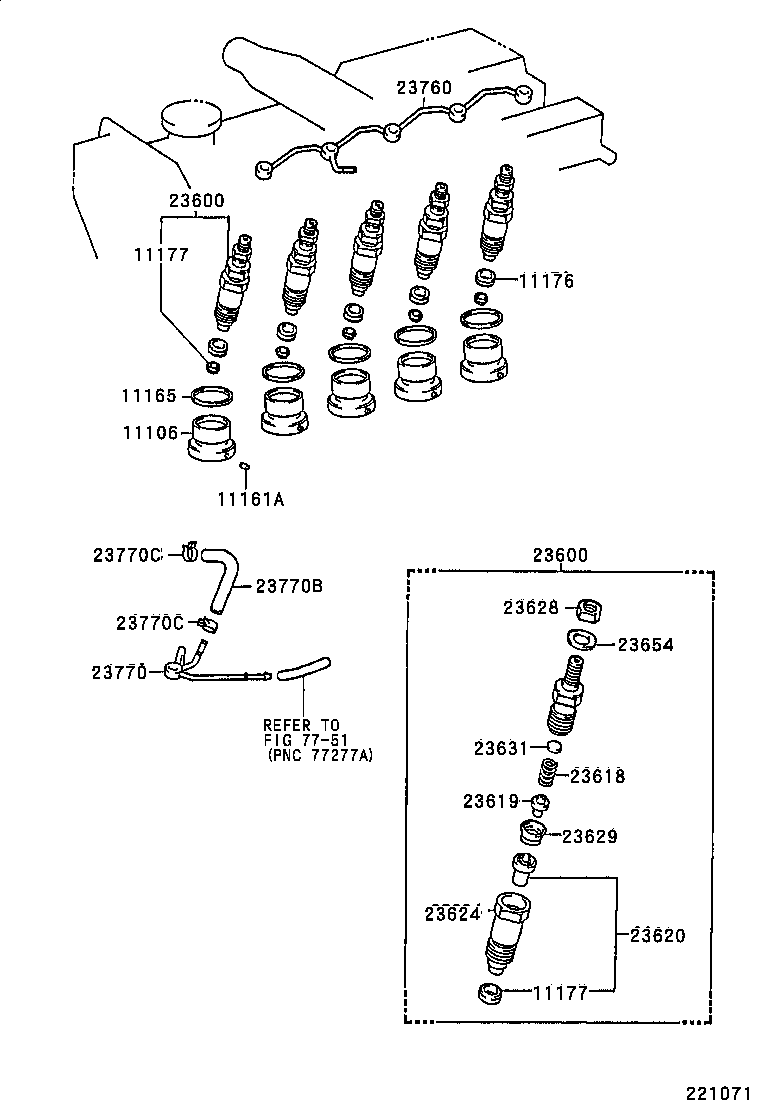 23760
23600
11177
11176
11165
11106
11161A
23770C
23770B
23770C
23770
REFER TO FIG 77-51 (PNC 77277A)
23600
23628
23654
23631
23618
23619
23629
23624
23620
11177
221071