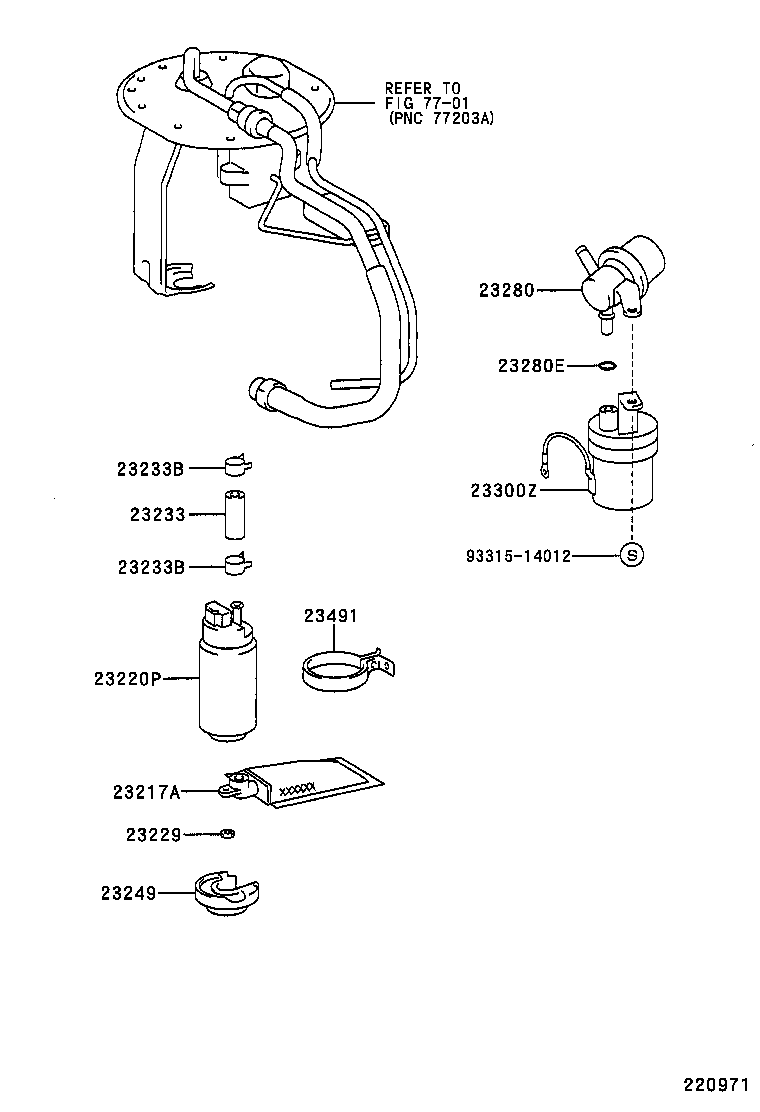 REFER TO
FIG 77-01
(PNC 77203A)

23280

23280E

23300Z

93315-14012

S

23233B

23233

23233B

23491

23220P

23217A

23229

23249

220971