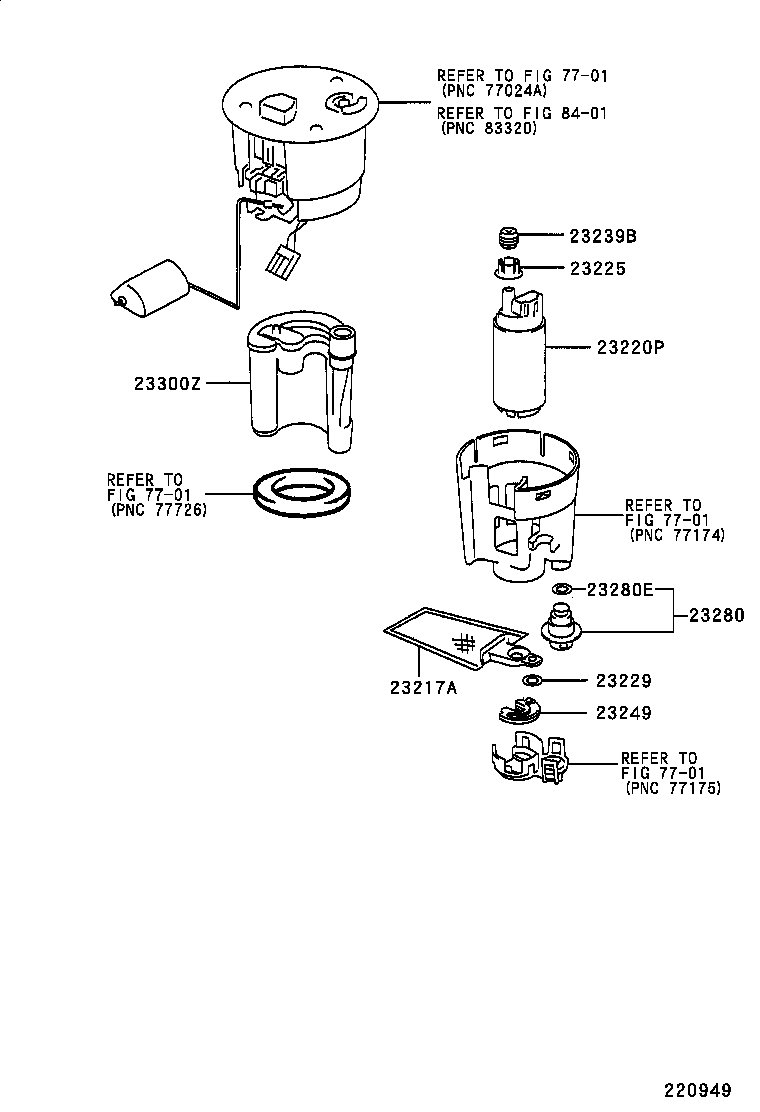 REFER TO FIG 77-01
(PNC 77024A)
REFER TO FIG 84-01
(PNC 83320)

23239B

23225

23220P

23300Z

REFER TO
FIG 77-01
(PNC 77726)

REFER TO
FIG 77-01
(PNC 77174)

23280E

23280

23217A

23229

23249

REFER TO
FIG 77-01
(PNC 77175)

220949