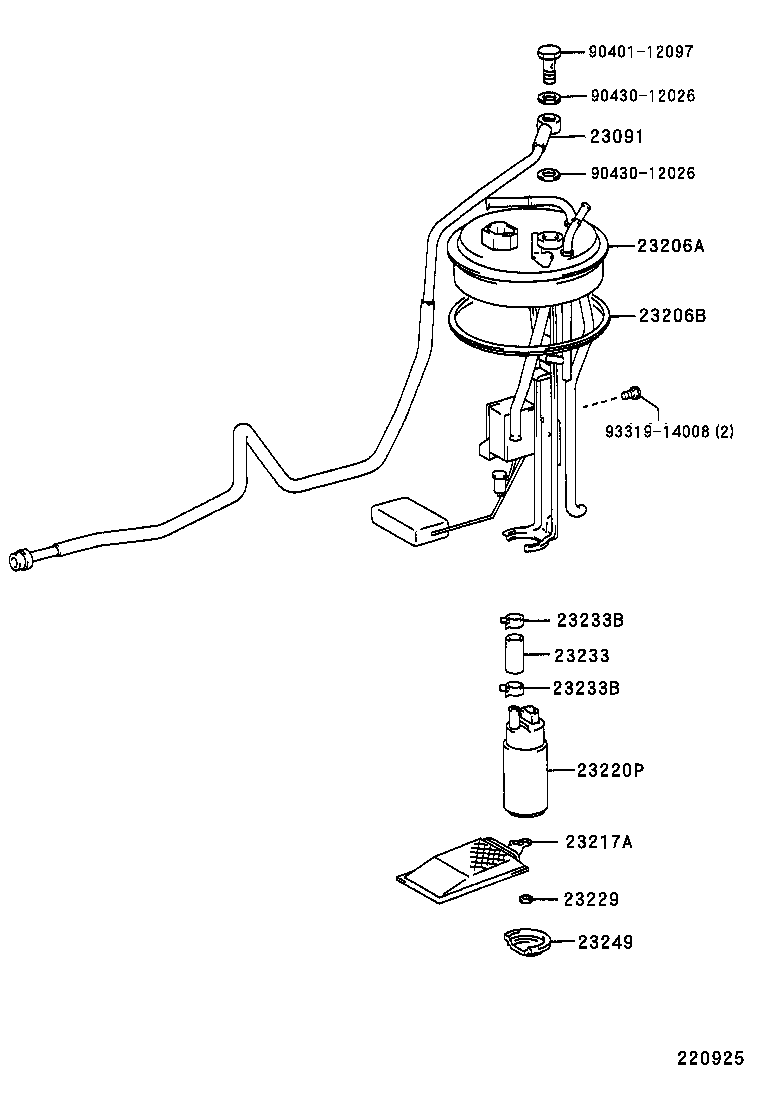 90401-12097
90430-12026
23091
90430-12026
23206A
23206B
93319-14008 (2)
23233B
23233
23233B
23220P
23217A
23229
23249
220925