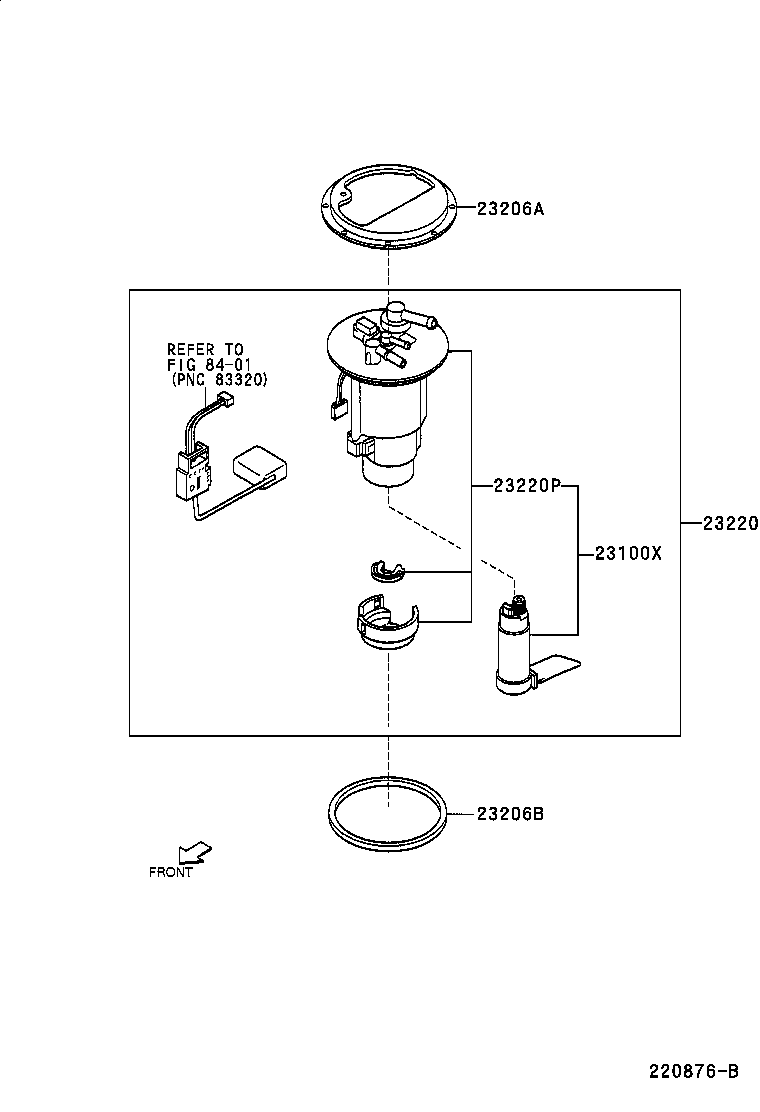 23206A

REFER TO
FIG 84-01
(PNC 83320)

23220P

23220

23100X

23206B

FRONT

220876-B