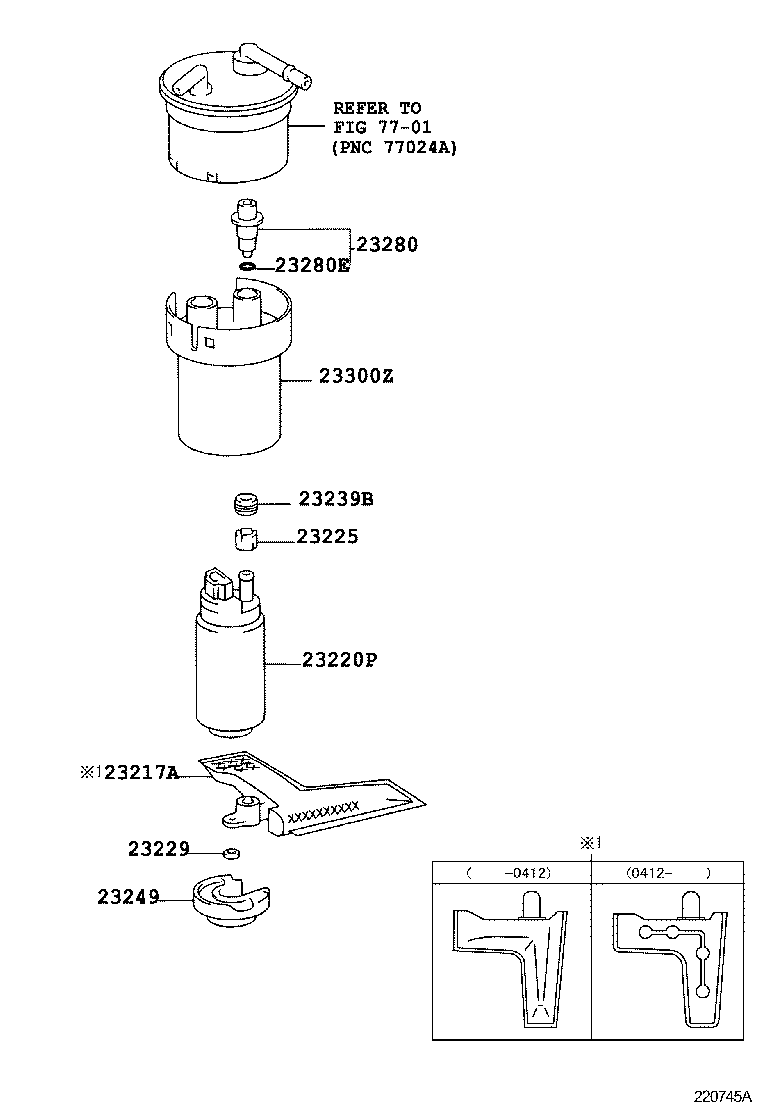 REFER TO
FIG 77-01
(PNC 77024A)

23280

23280E

23300Z

23239B

23225

23220P

※1 23217A

23229

23249

※1

| ( -0412) | (0412- ) |
|---|---|
| | |

220745A