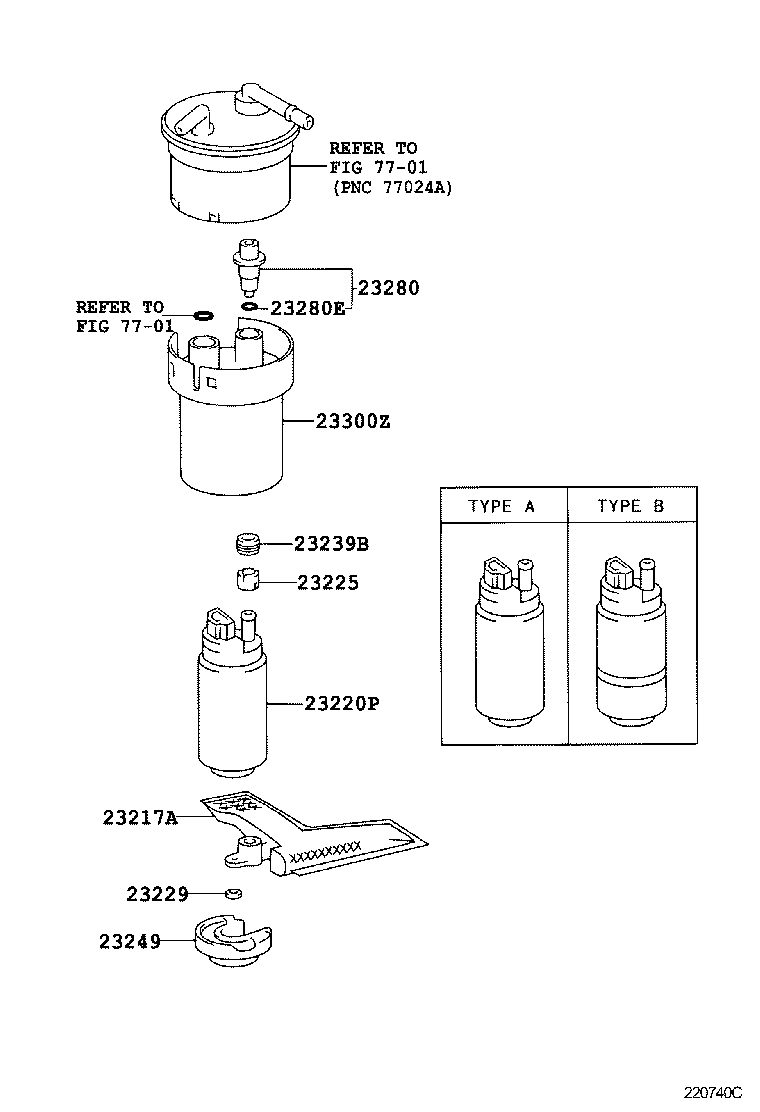 REFER TO
FIG 77-01
(PNC 77024A)

23280

REFER TO
FIG 77-01

23280E

23300Z

| TYPE A | TYPE B |
|---|---|
| | |

23239B

23225

23220P

23217A

23229

23249

220740C