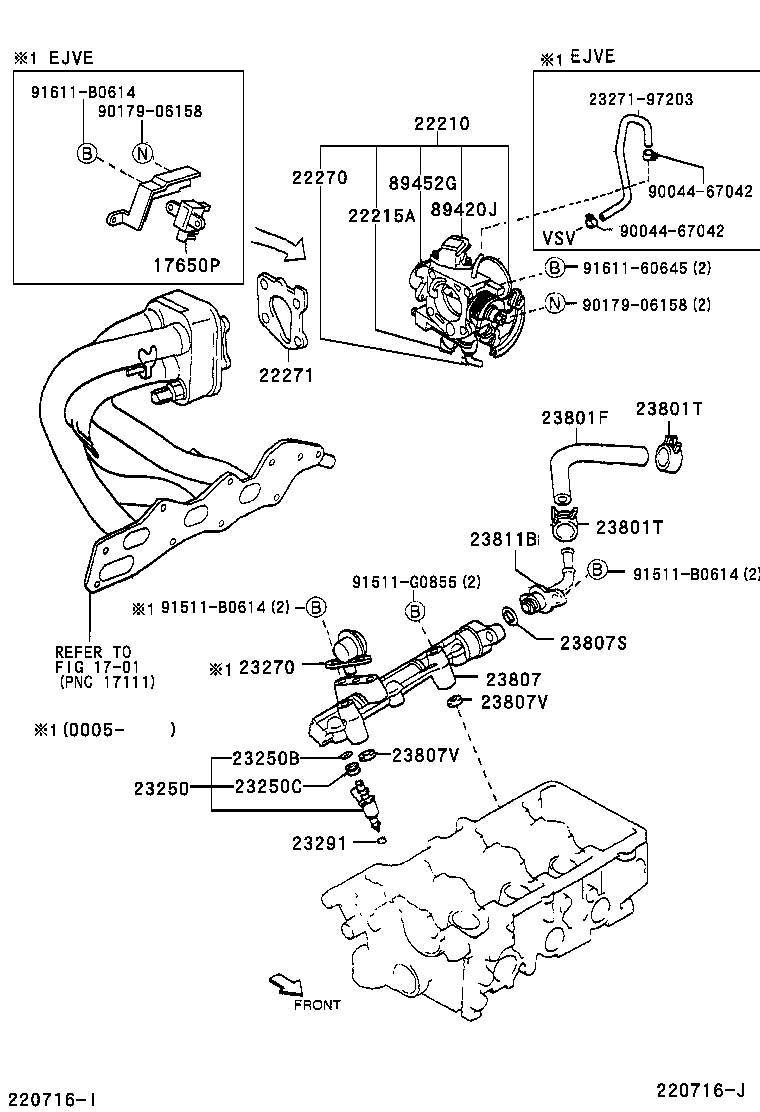 ※1 EJVE

91611-B0614
90179-06158
B
N
17650P

※1 EJVE

23271-97203
90044-67042
VSV
90044-67042

22210
22270
89452G
22215A
89420J
B 91611-60645 (2)
N 90179-06158 (2)
22271

23801F
23801T
23801T
23811B
B 91511-B0614 (2)
91511-G0855 (2)
B
※1 91511-B0614 (2) B
23807S
※1 23270
23807
23807V
REFER TO
FIG 17-01
(PNC 17111)
※1 (0005- )
23250B
23807V
23250
23250C
23291
FRONT

220716-I
220716-J