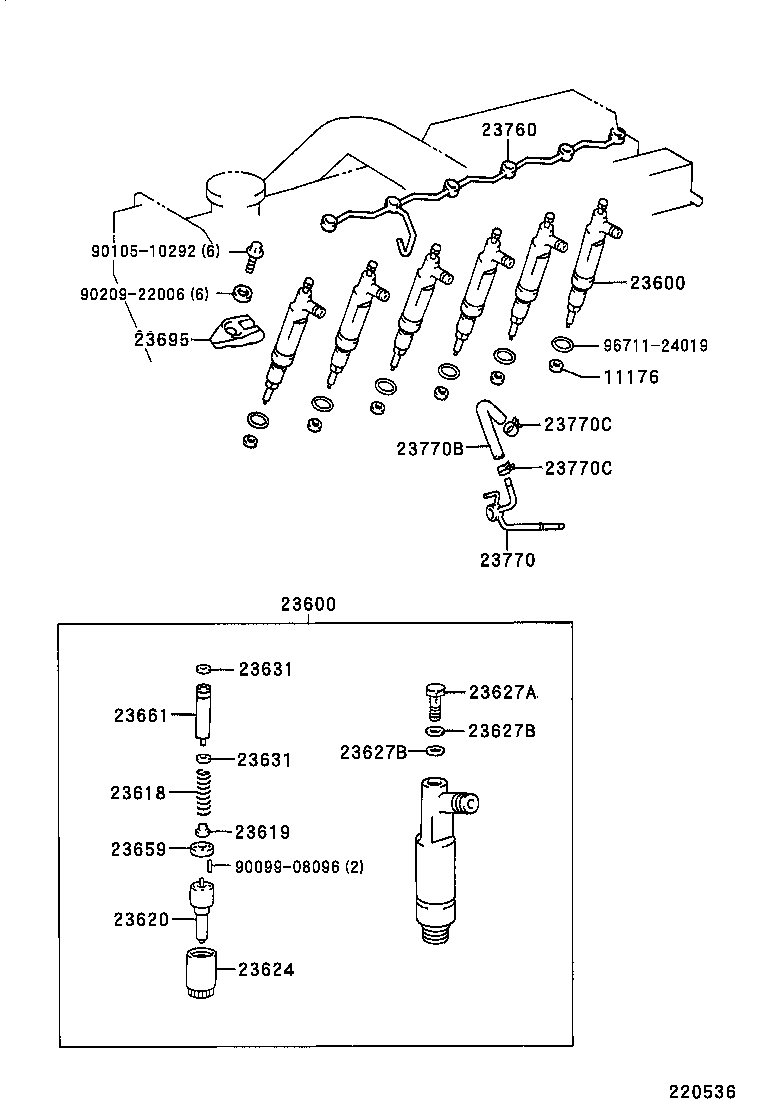 23760
90105-10292 (6)
90209-22006 (6)
23695
23600
96711-24019
11176
23770C
23770B
23770C
23770

23600
23631
23661
23631
23618
23619
23659
90099-08096 (2)
23620
23624
23627A
23627B
23627B

220536