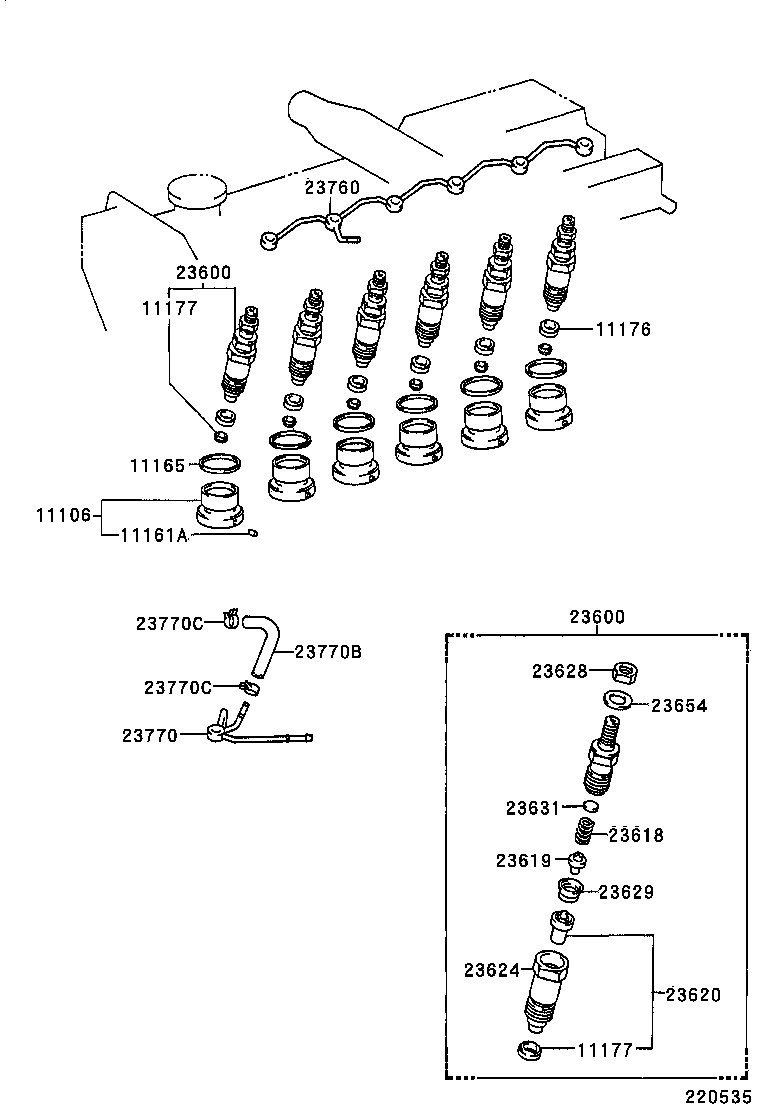 23760
23600
11177
11176
11165
11106
11161A
23770C
23770B
23770C
23770
23600
23628
23654
23631
23618
23619
23629
23624
23620
11177
220535