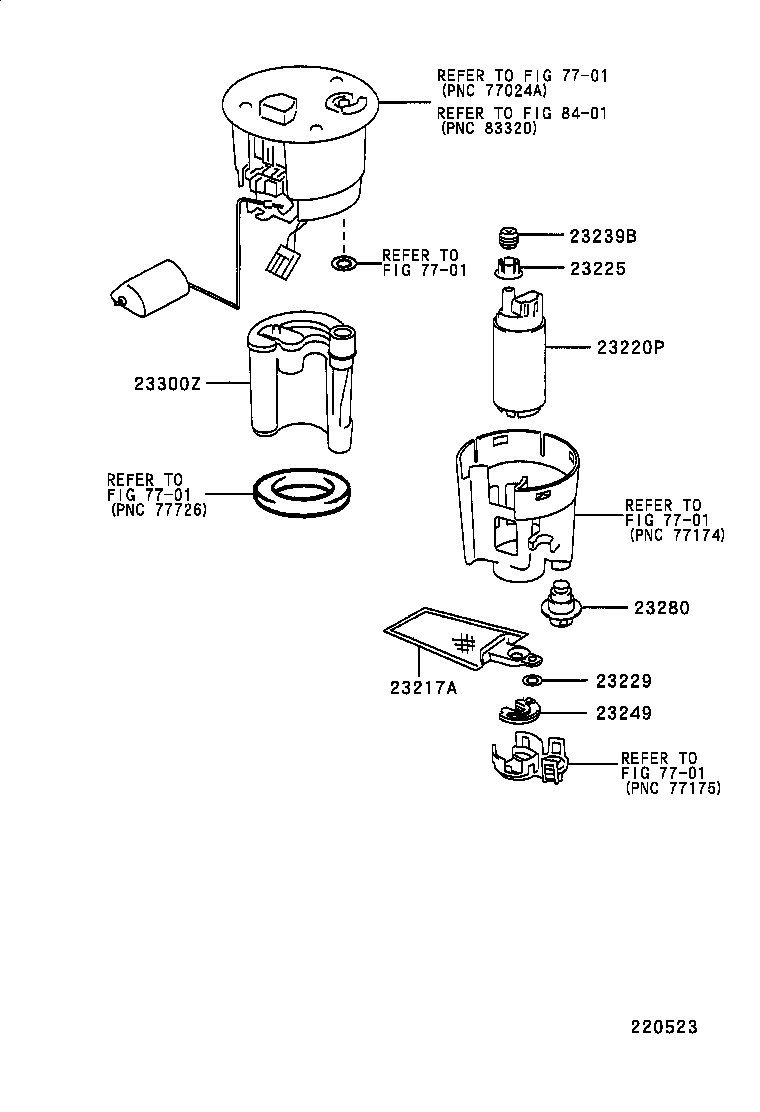 REFER TO FIG 77-01
(PNC 77024A)
REFER TO FIG 84-01
(PNC 83320)

REFER TO
FIG 77-01

23239B
23225
23220P

23300Z

REFER TO
FIG 77-01
(PNC 77726)

REFER TO
FIG 77-01
(PNC 77174)

23280

23217A

23229
23249

REFER TO
FIG 77-01
(PNC 77175)

220523