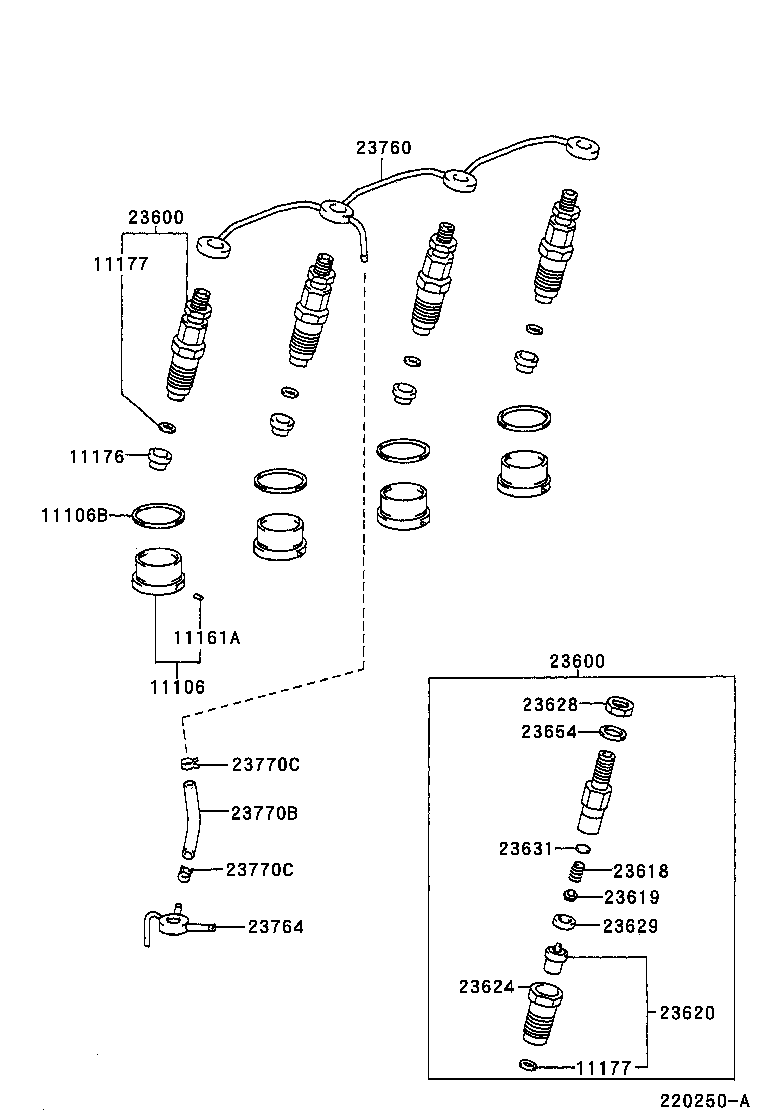 23760
23600
11177
11176
11106B
11161A
11106
23770C
23770B
23770C
23764
23600
23628
23654
23631
23618
23619
23629
23624
23620
11177
220250-A