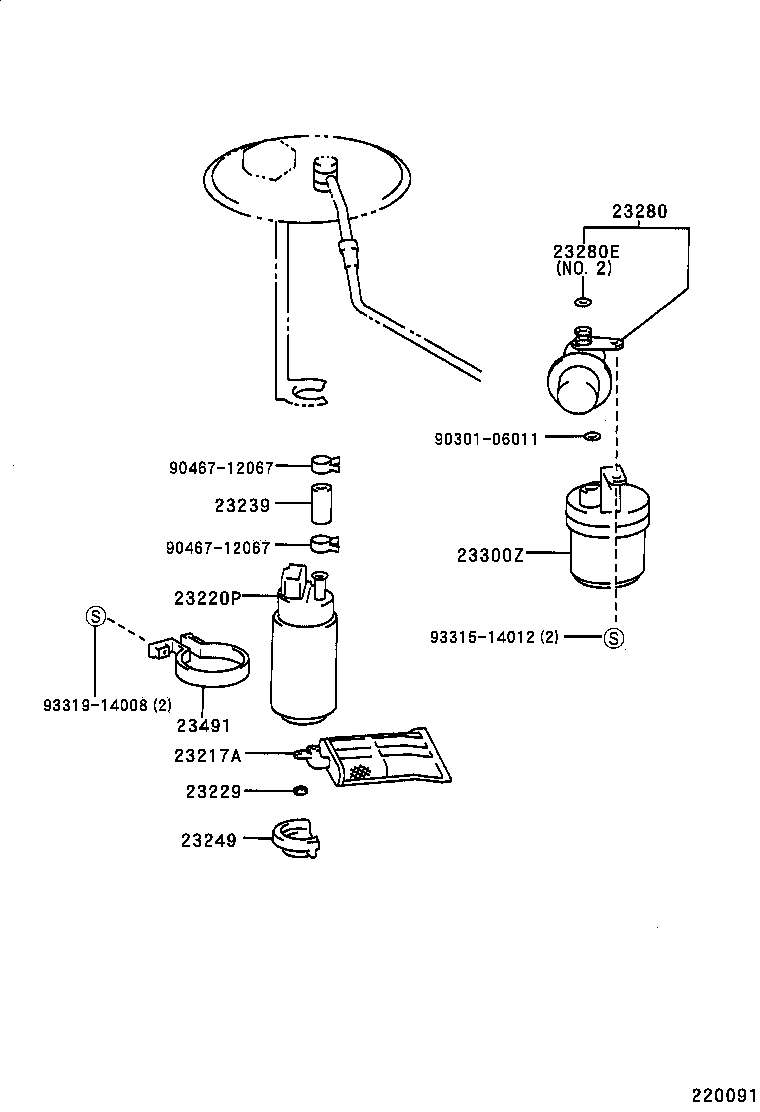 23280
23280E
(NO. 2)
90301-06011
90467-12067
23239
90467-12067
23300Z
23220P
S
93315-14012 (2)
S
93319-14008 (2)
23491
23217A
23229
23249
220091