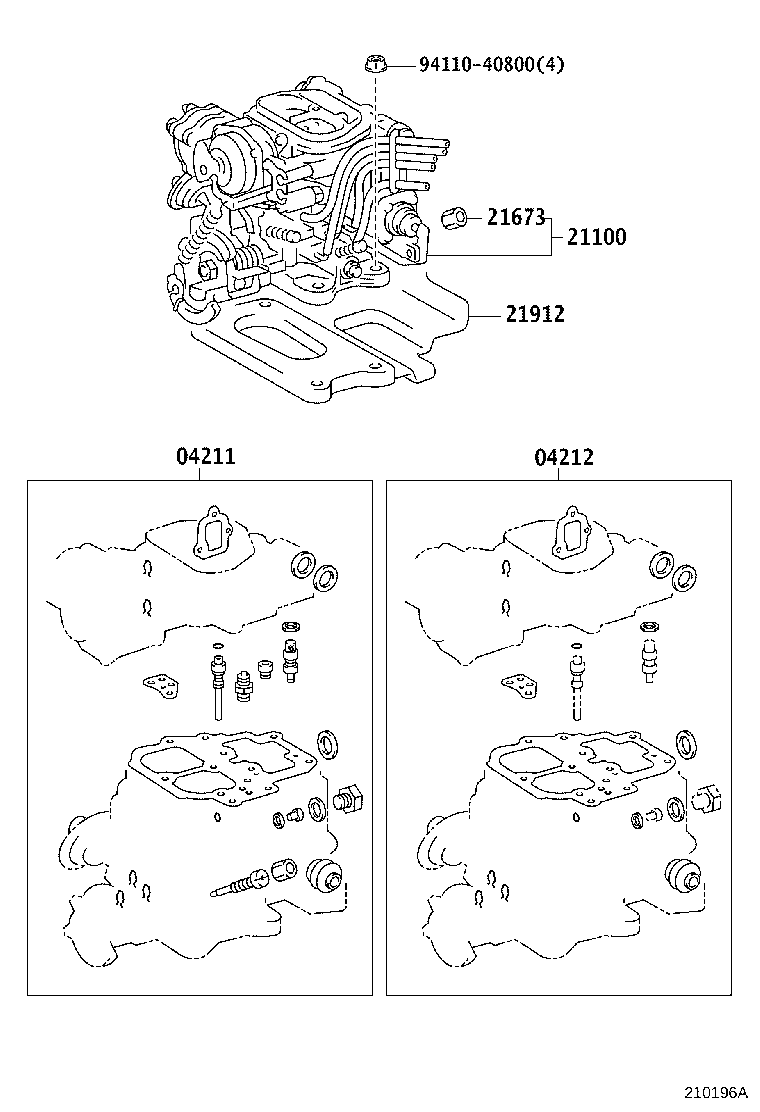 94110-40800(4)

21673

21100

21912

04211

04212

210196A