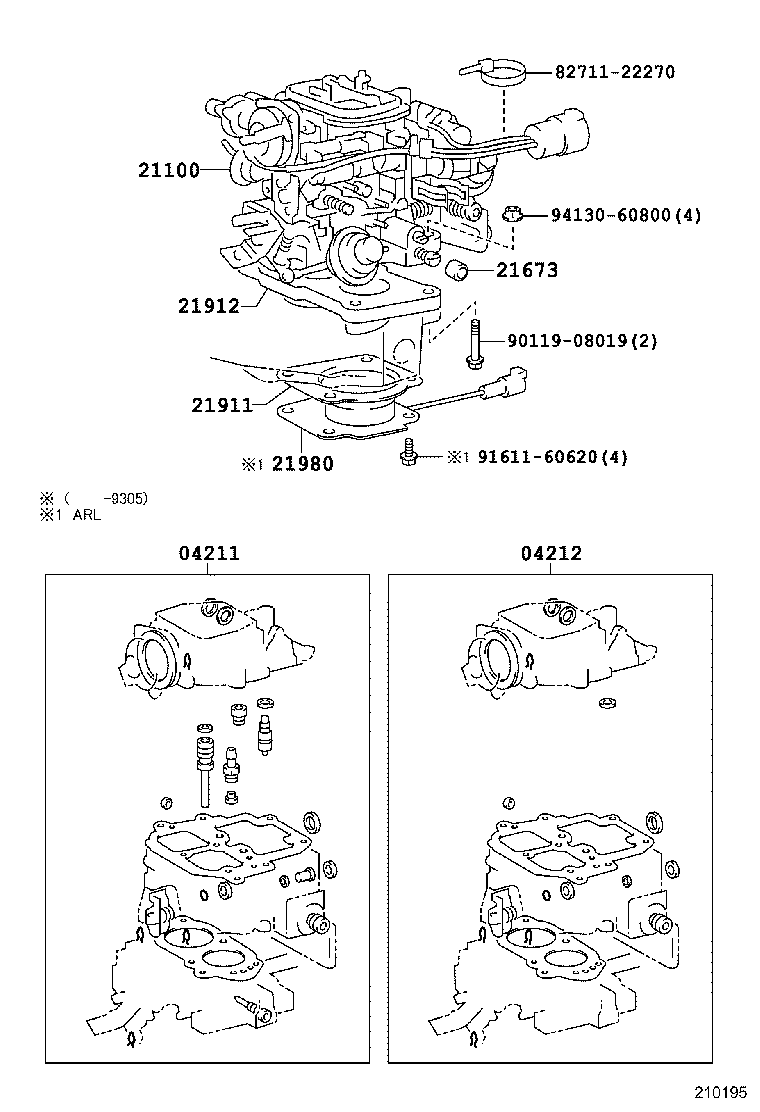 82711-22270

21100

94130-60800(4)

21673

21912

90119-08019(2)

21911

※1 21980

※1 91611-60620(4)

※ (     -9305)
※1 ARL

04211

04212

210195