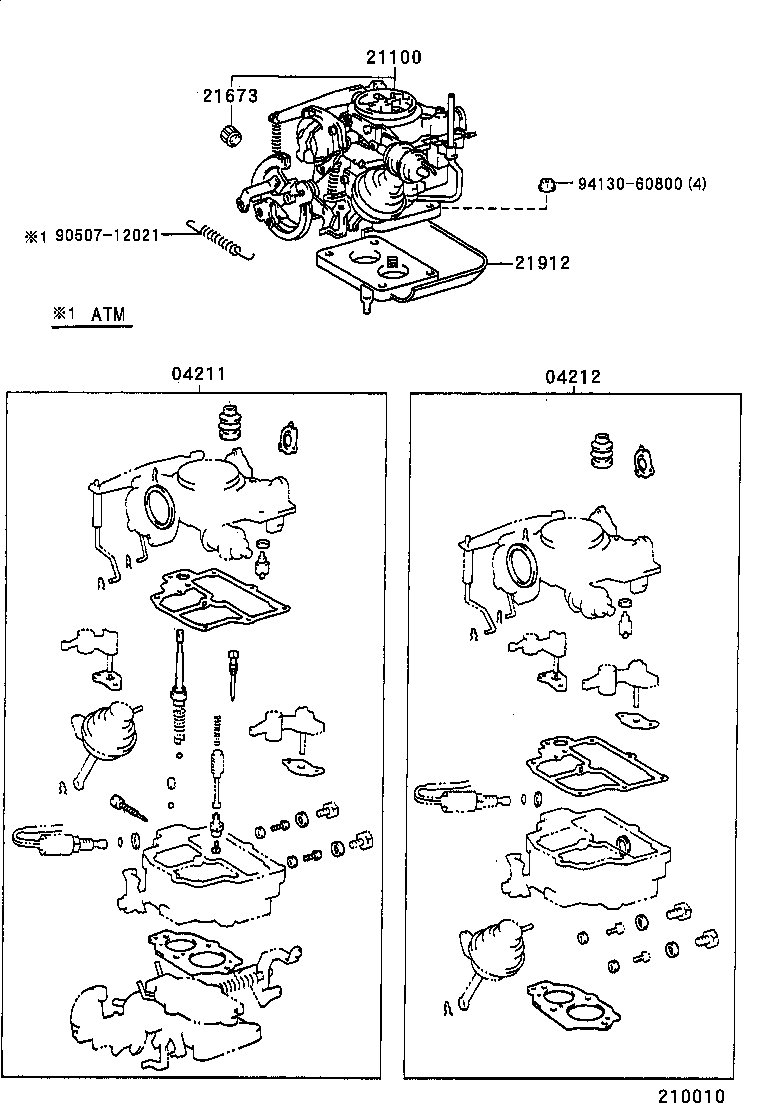 21100
21673
94130-60800 (4)
※1 90507-12021
21912
※1 ATM
04211
04212
210010