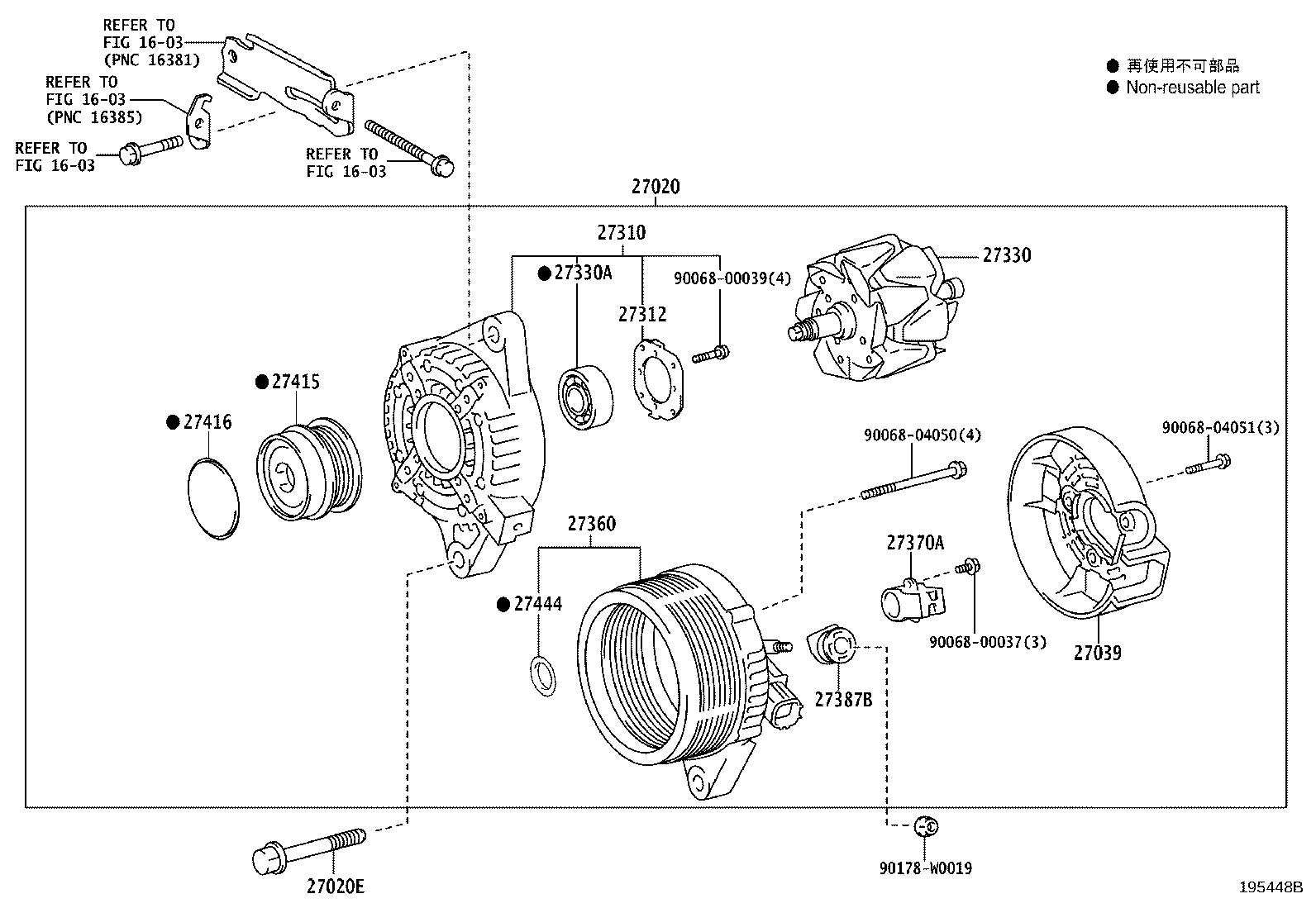 REFER TO
FIG 16-03
(PNC 16381)

REFER TO
FIG 16-03
(PNC 16385)

REFER TO
FIG 16-03

REFER TO
FIG 16-03

● 再使用不可部品
● Non-reusable part

27020

27310

●27330A

27312

90068-00039(4)

27330

●27415

●27416

90068-04050(4)

90068-04051(3)

27360

27370A

●27444

90068-00037(3)

27039

27387B

27020E

90178-W0019

195448B