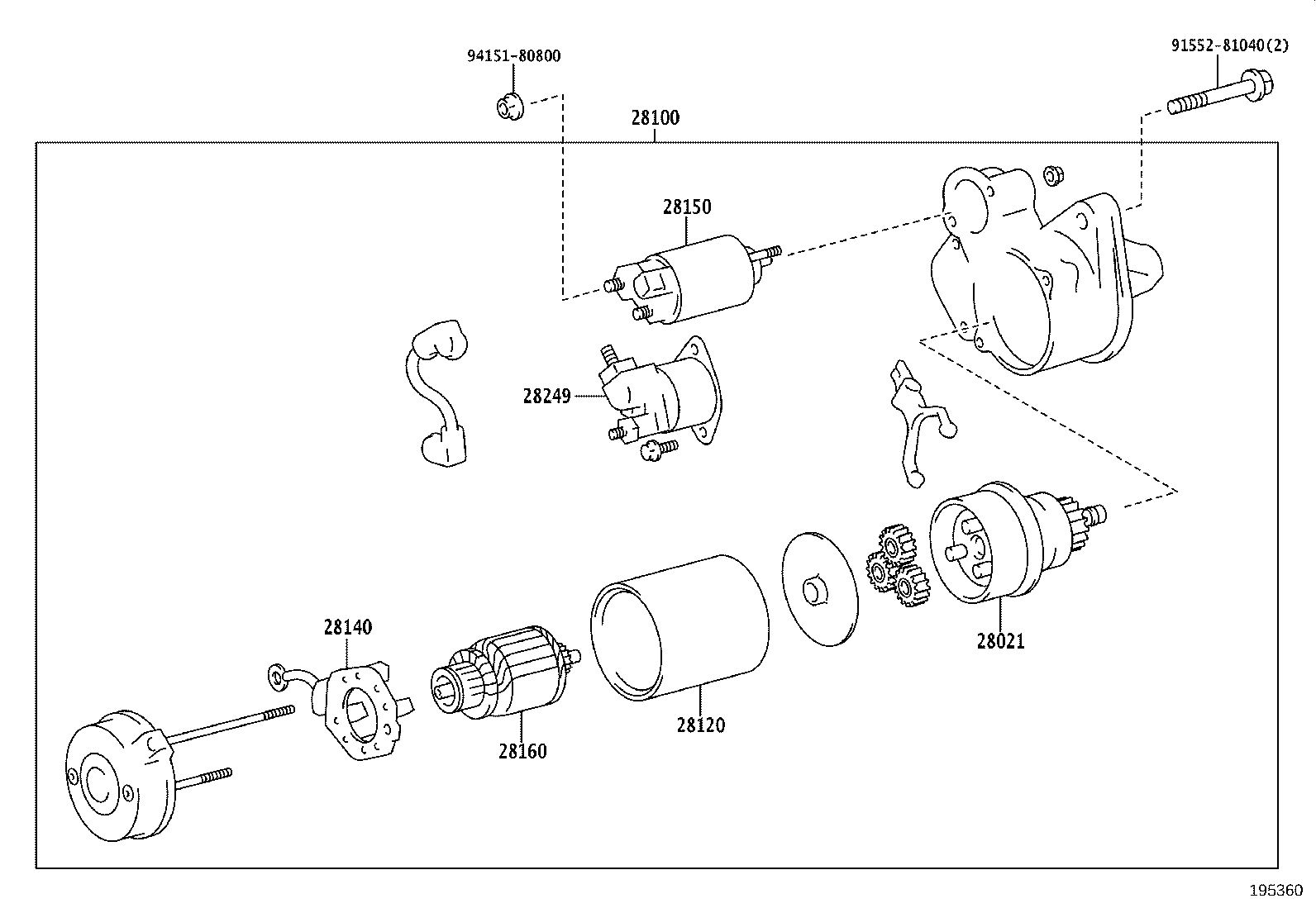 94151-80800

91552-81040(2)

28100

28150

28249

28140

28160

28120

28021

195360