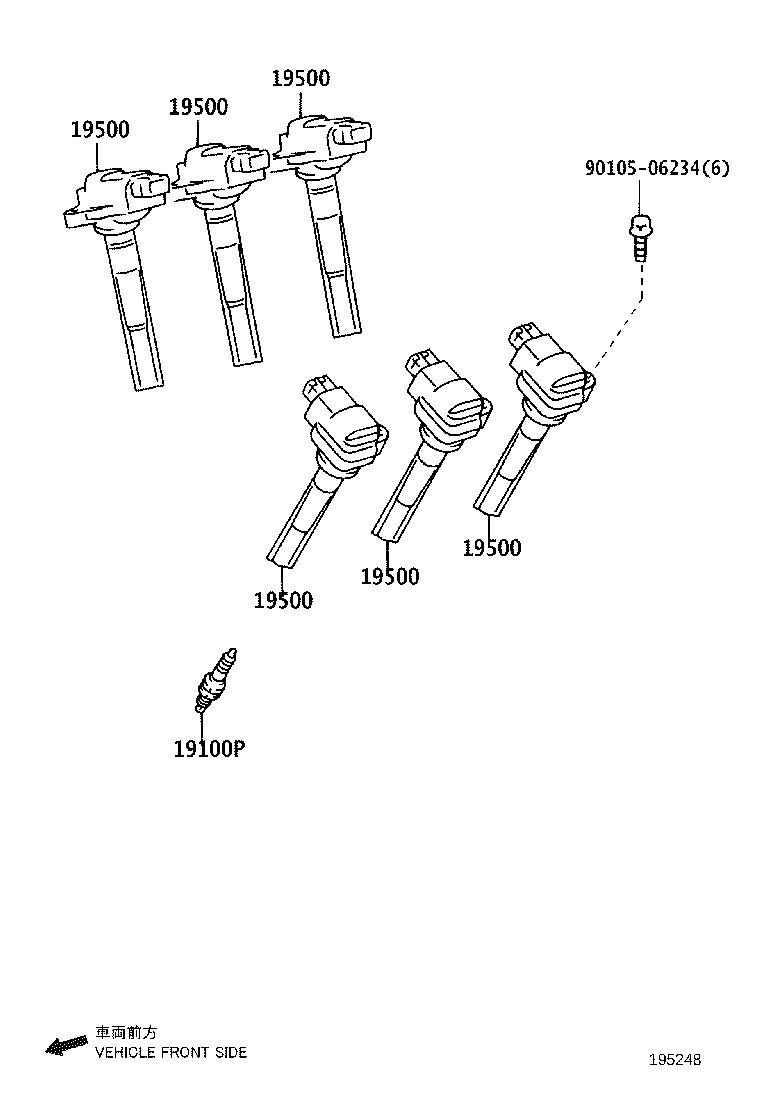 19500
19500
19500
90105-06234(6)
19500
19500
19500
19100P
車両前方
VEHICLE FRONT SIDE
195248