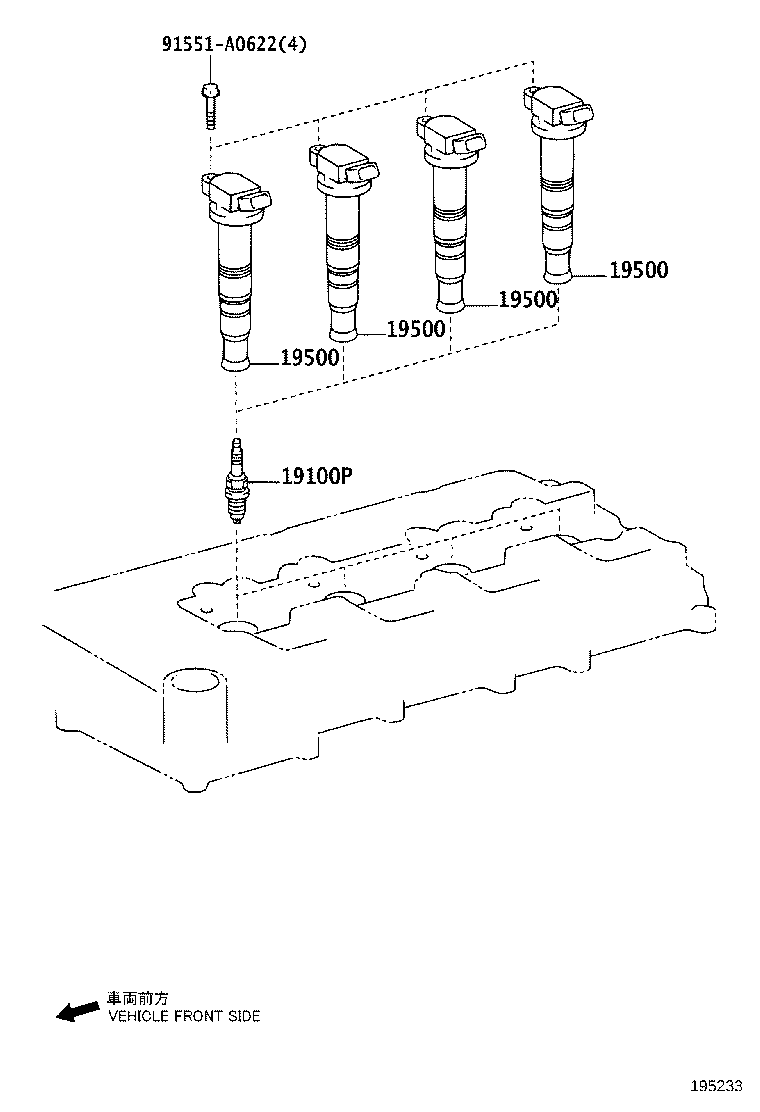 91551-A0622(4)

19500

19500

19500

19500

19100P

車両前方
VEHICLE FRONT SIDE

195233