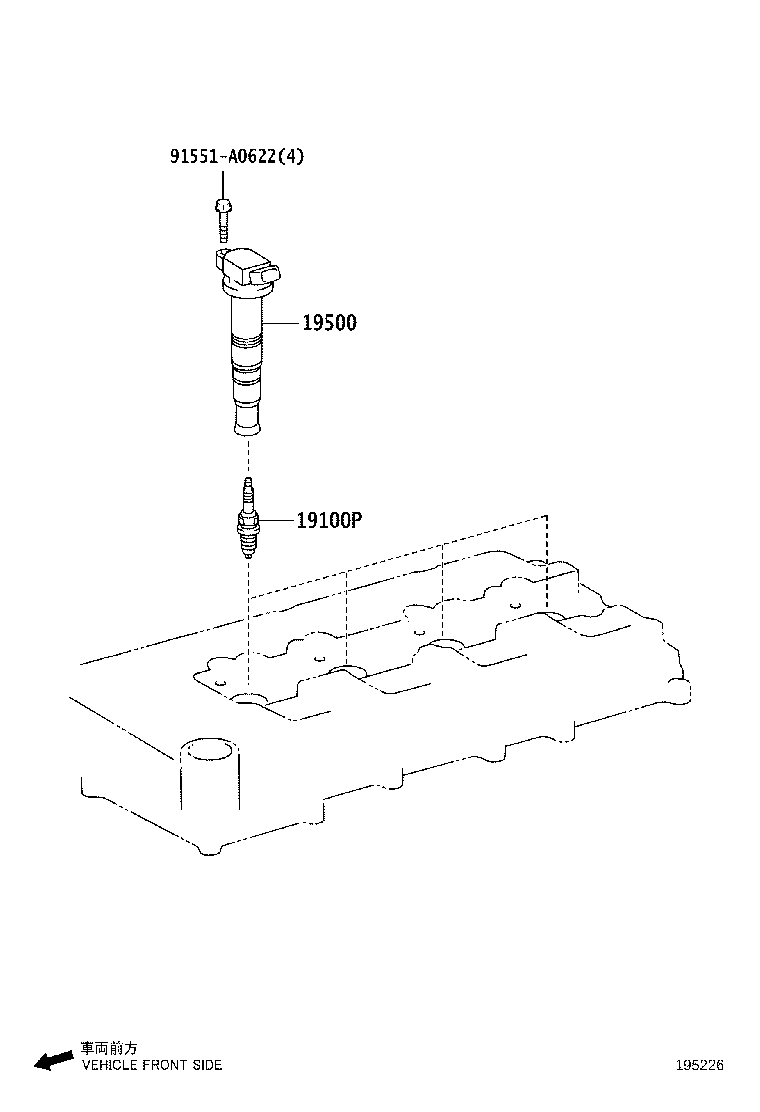 91551-A0622(4)

19500

19100P

車両前方
VEHICLE FRONT SIDE

195226