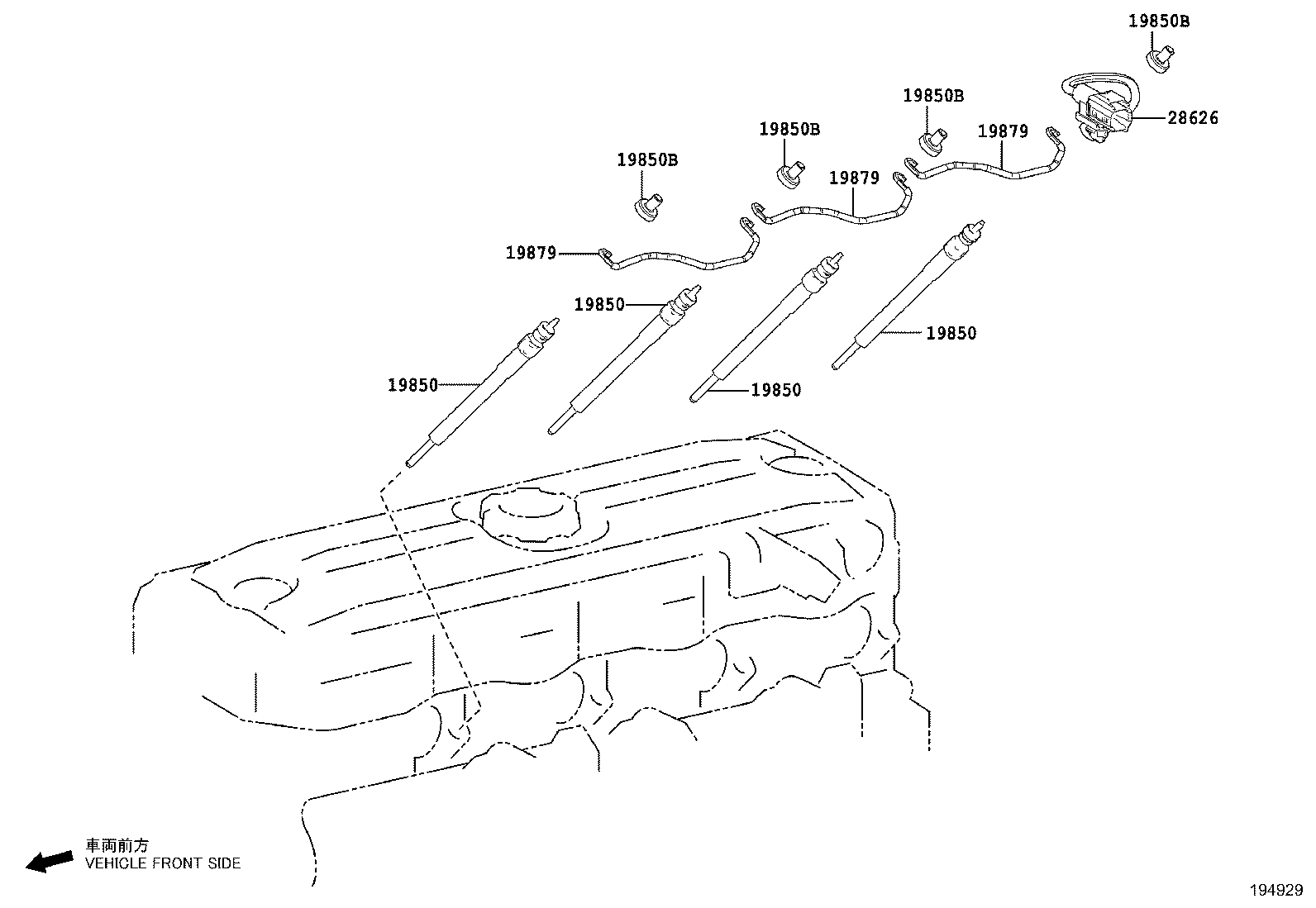 19850B

19850B

28626

19850B

19879

19850B

19879

19879

19850

19850

19850

19850

車両前方
VEHICLE FRONT SIDE

194929