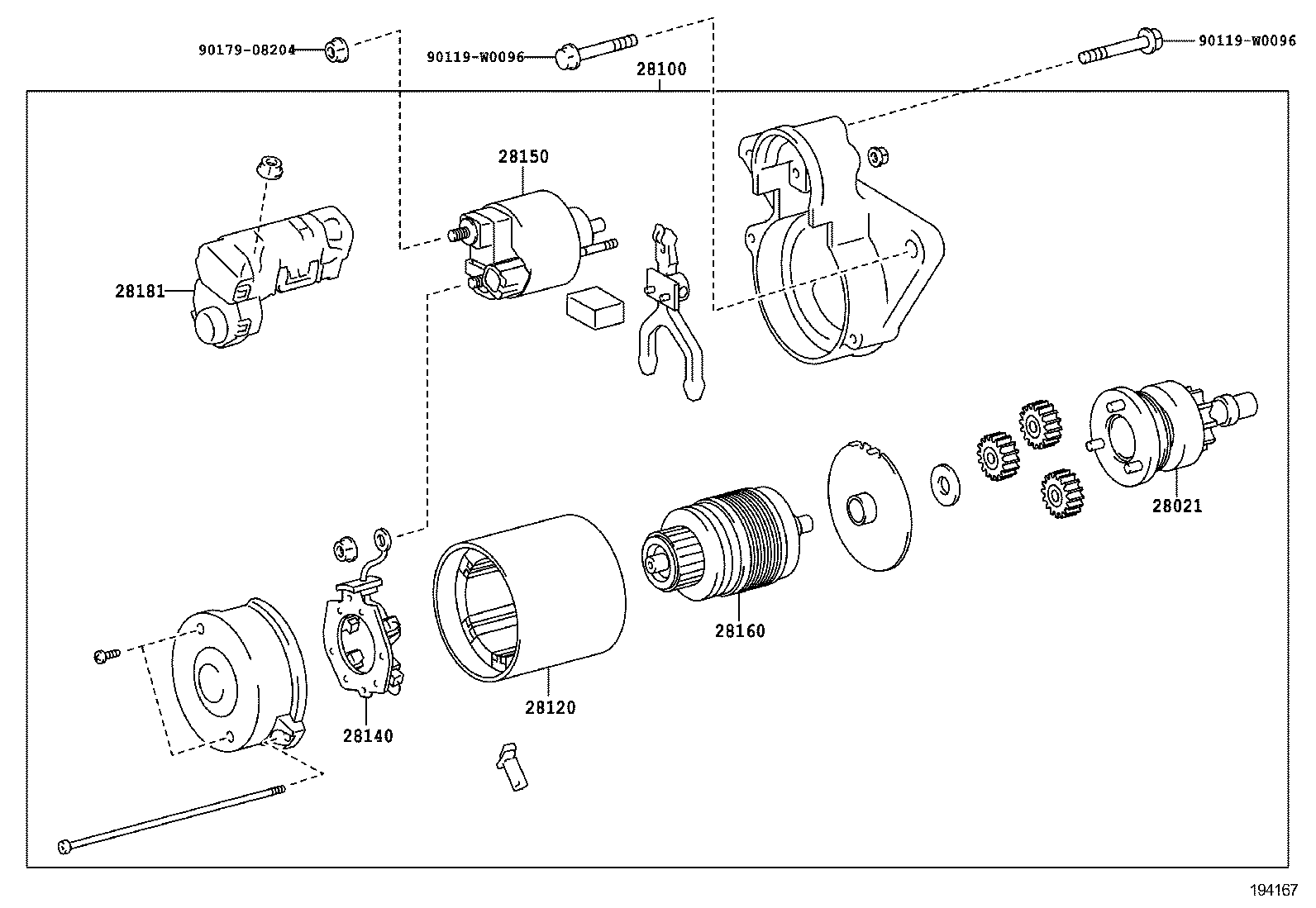 90179-08204

90119-W0096

28100

90119-W0096

28150

28181

28021

28160

28120

28140

194167