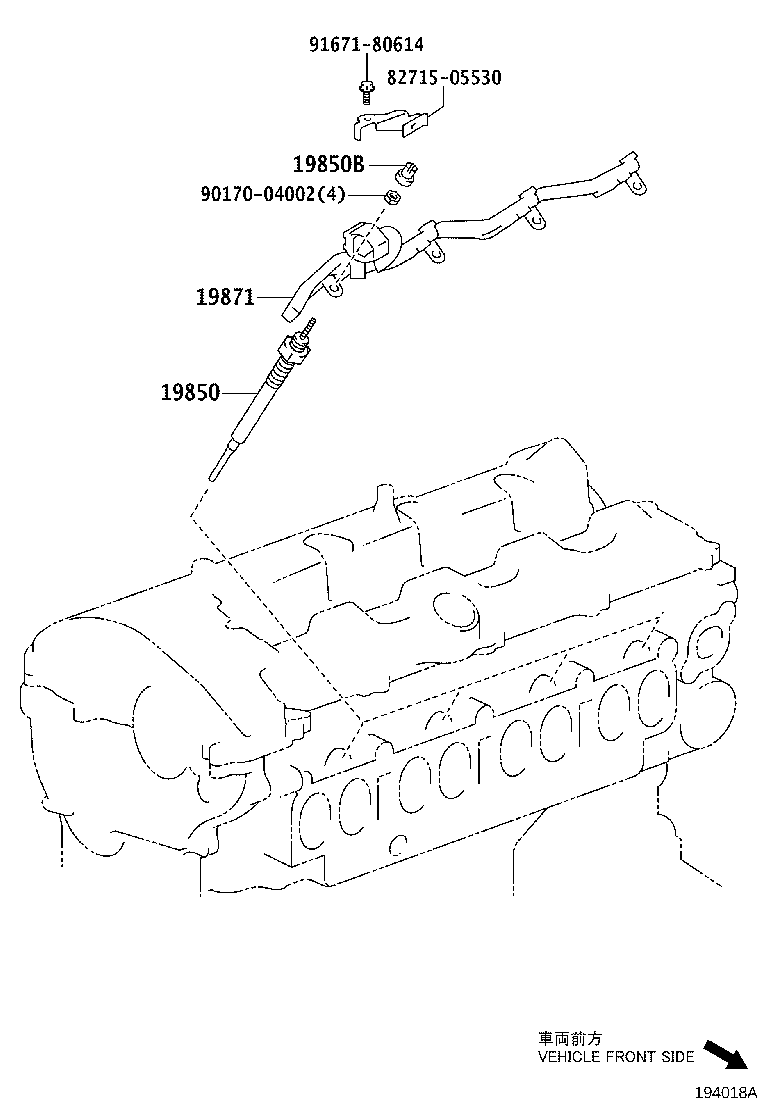 91671-80614
82715-05530
19850B
90170-04002(4)
19871
19850

車両前方
VEHICLE FRONT SIDE

194018A