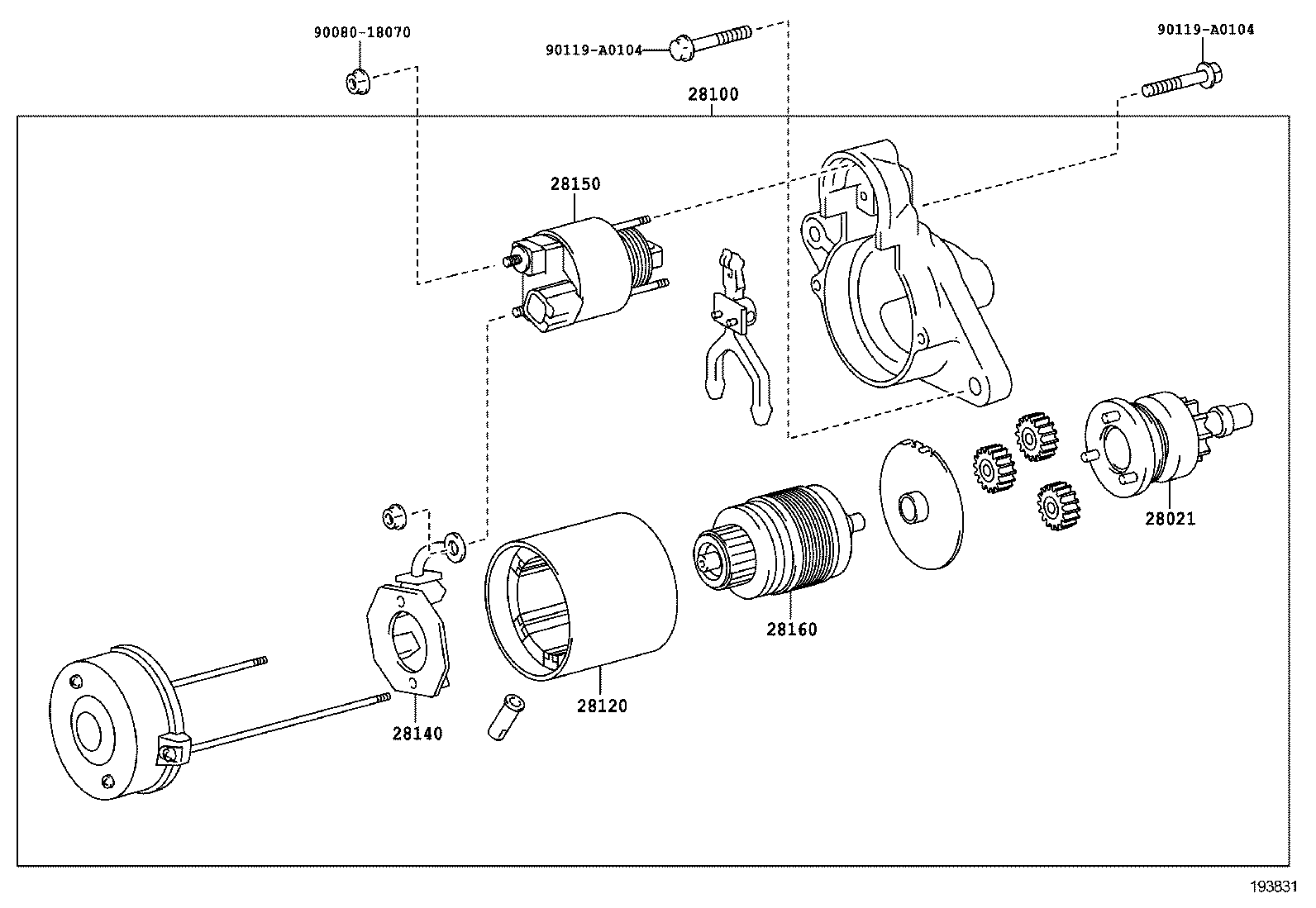 90080-18070

90119-A0104

90119-A0104

28100

28150

28021

28160

28120

28140

193831