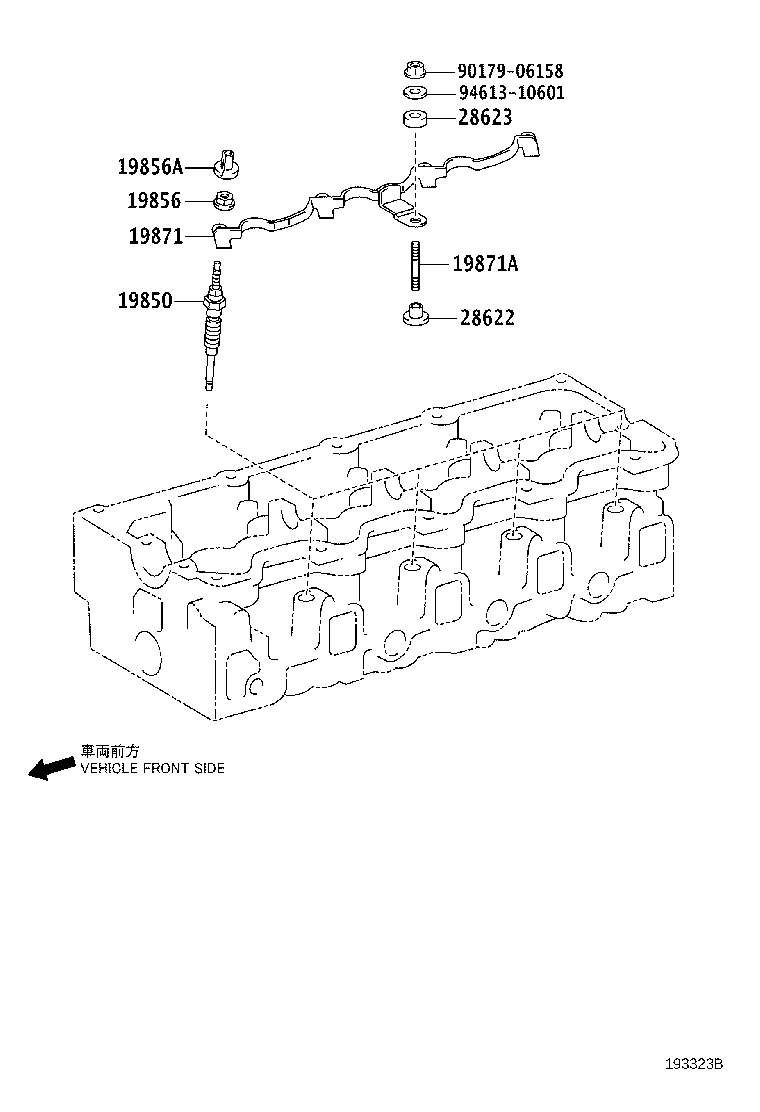 90179-06158
94613-10601
28623
19856A
19856
19871
19871A
19850
28622
車両前方
VEHICLE FRONT SIDE
193323B