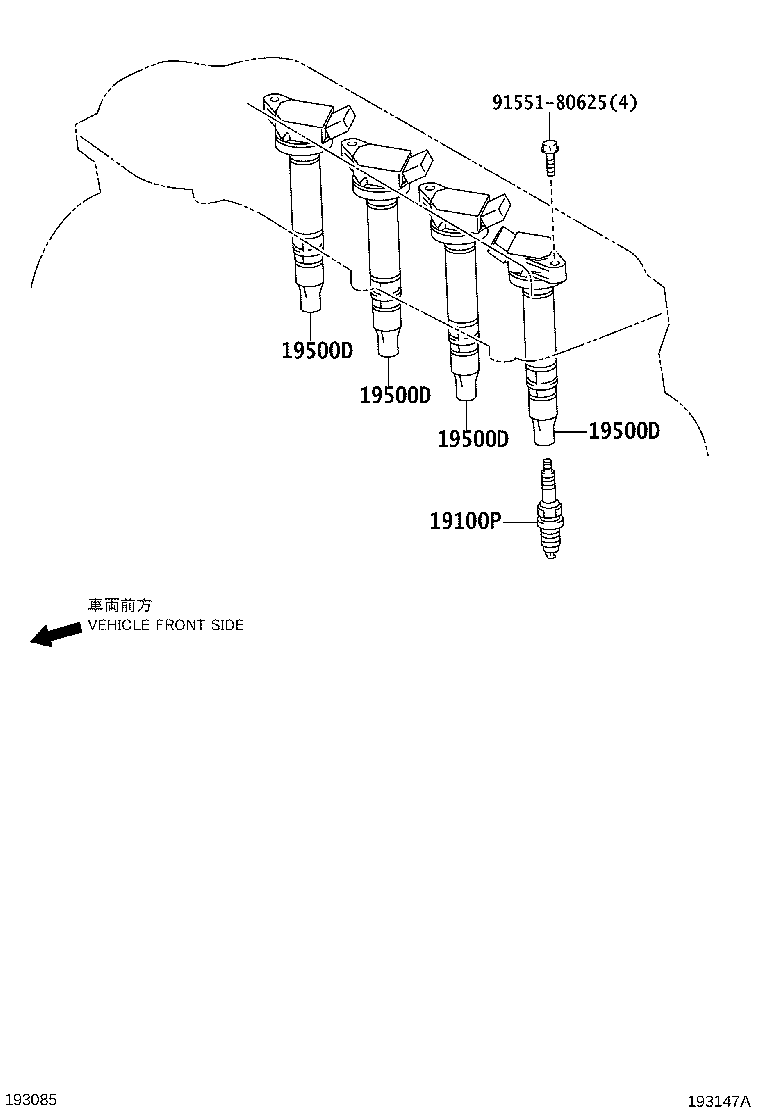 91551-80625(4)

19500D

19500D

19500D

19500D

19100P

車両前方
VEHICLE FRONT SIDE

193085

193147A