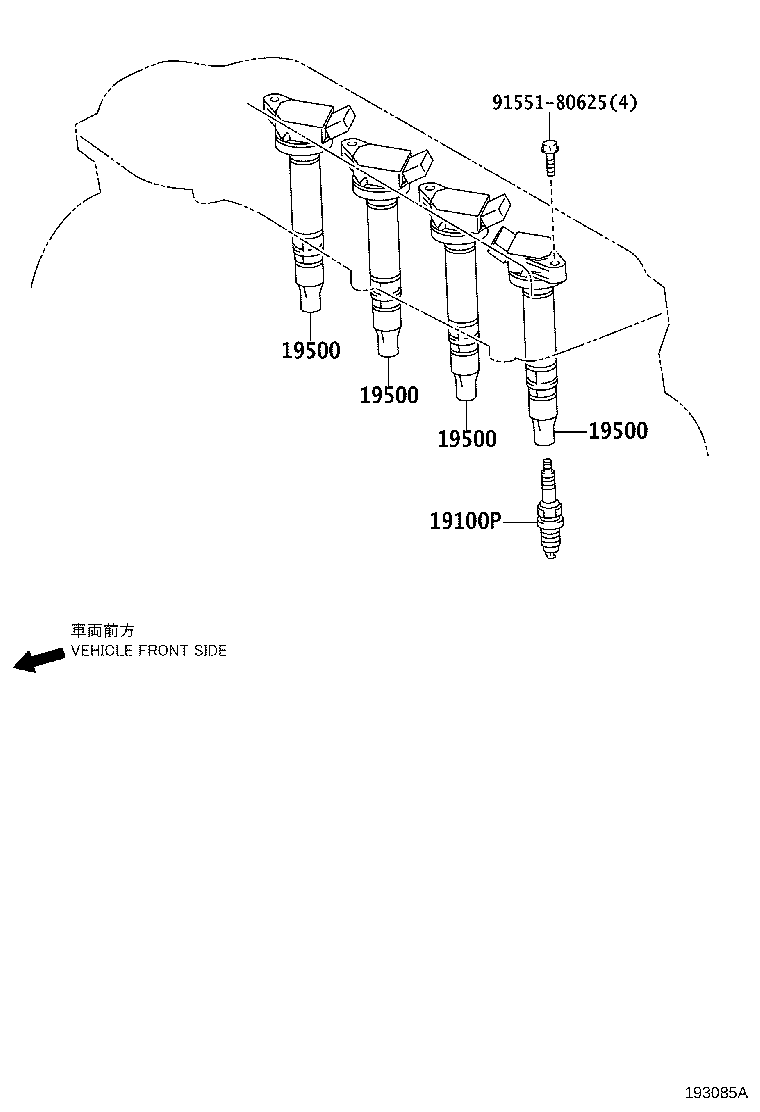 91551-80625(4)

19500

19500

19500

19500

19100P

車両前方
VEHICLE FRONT SIDE

193085A