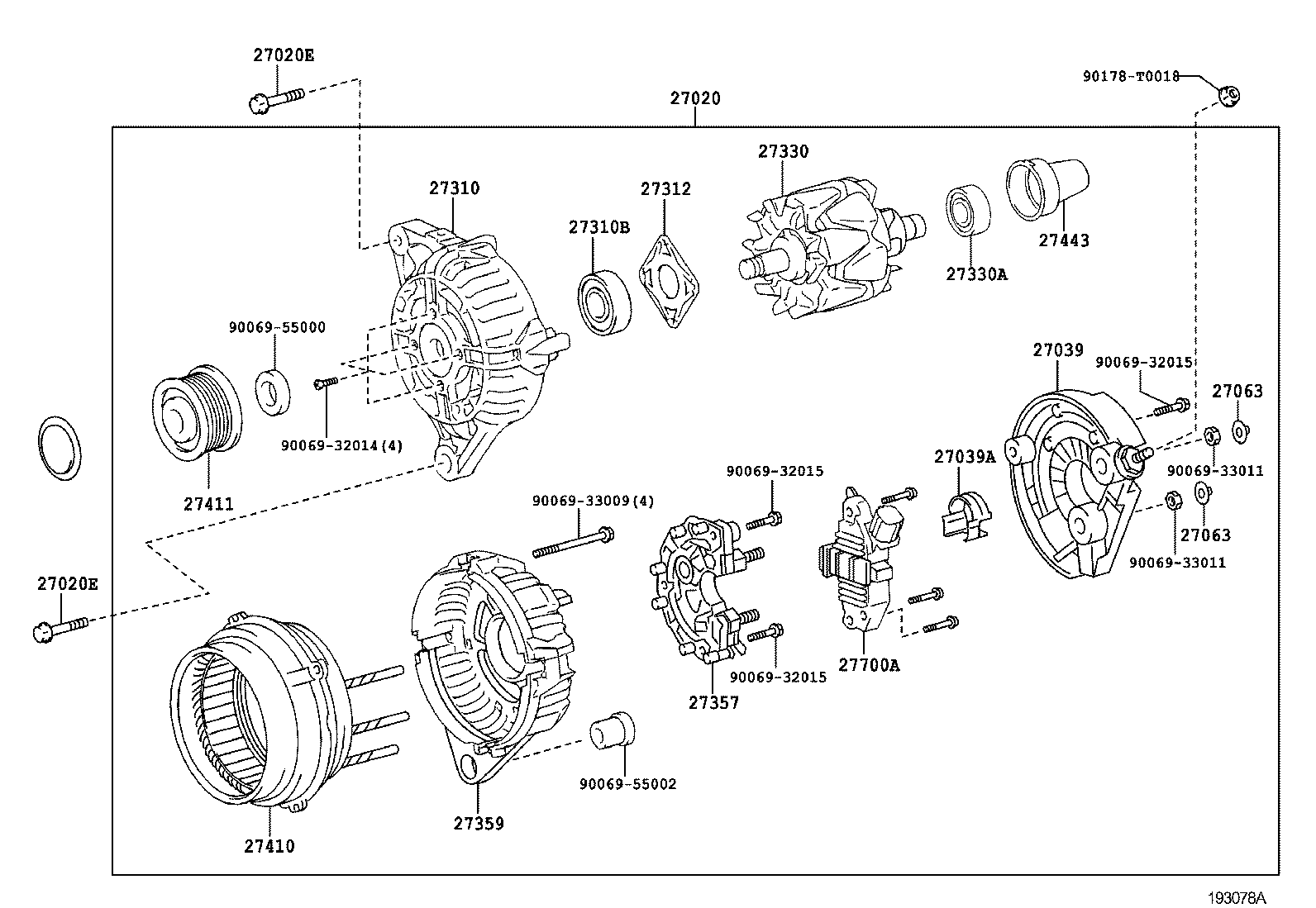 27020E
90178-T0018
27020
27330
27310
27312
27310B
27443
27330A
90069-55000
27039
90069-32015
27063
90069-32014(4)
27039A
90069-33011
27411
90069-32015
90069-33009(4)
27063
90069-33011
27020E
27700A
90069-32015
27357
90069-55002
27359
27410
193078A