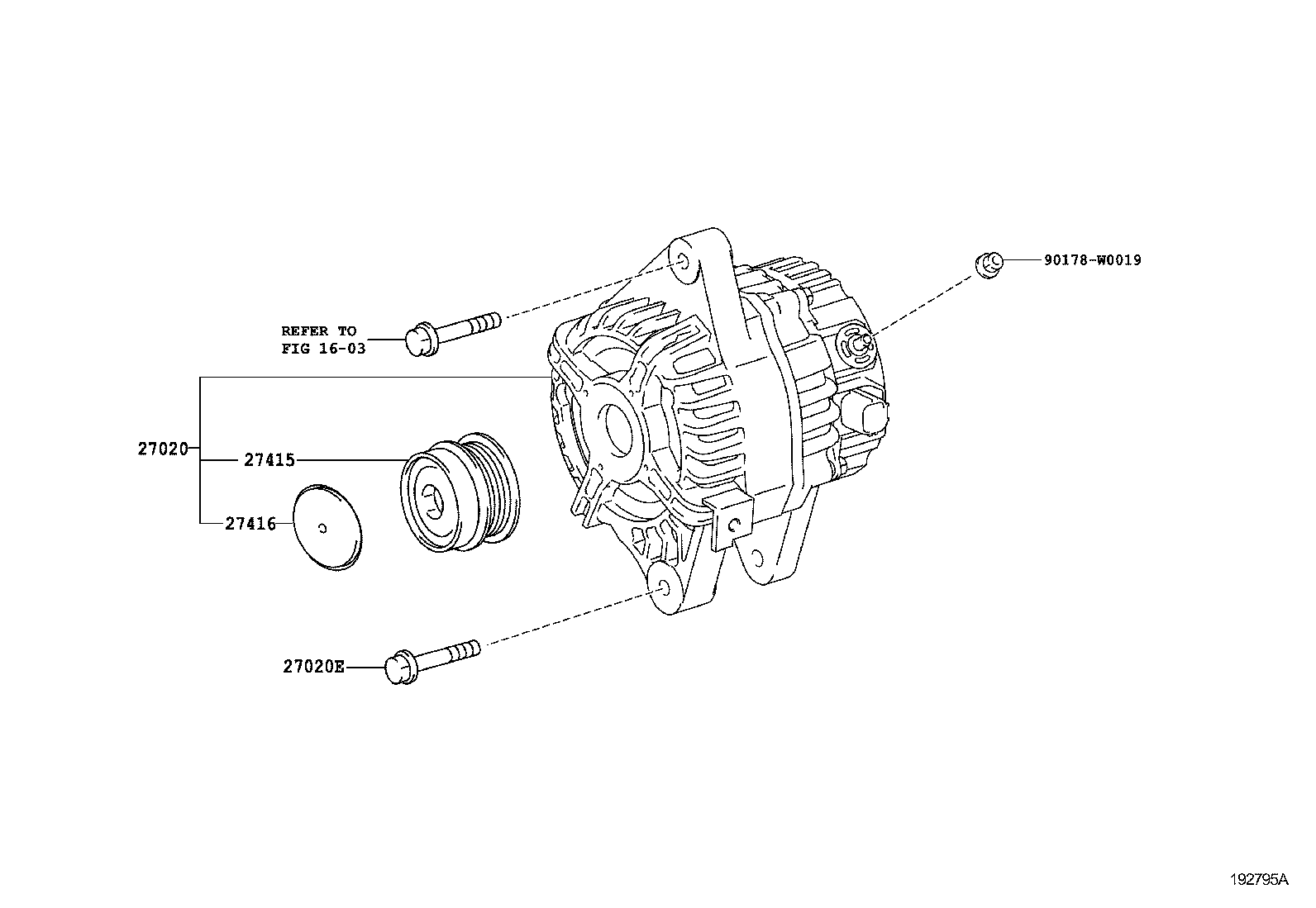 90178-W0019

REFER TO
FIG 16-03

27020

27415

27416

27020E

192795A