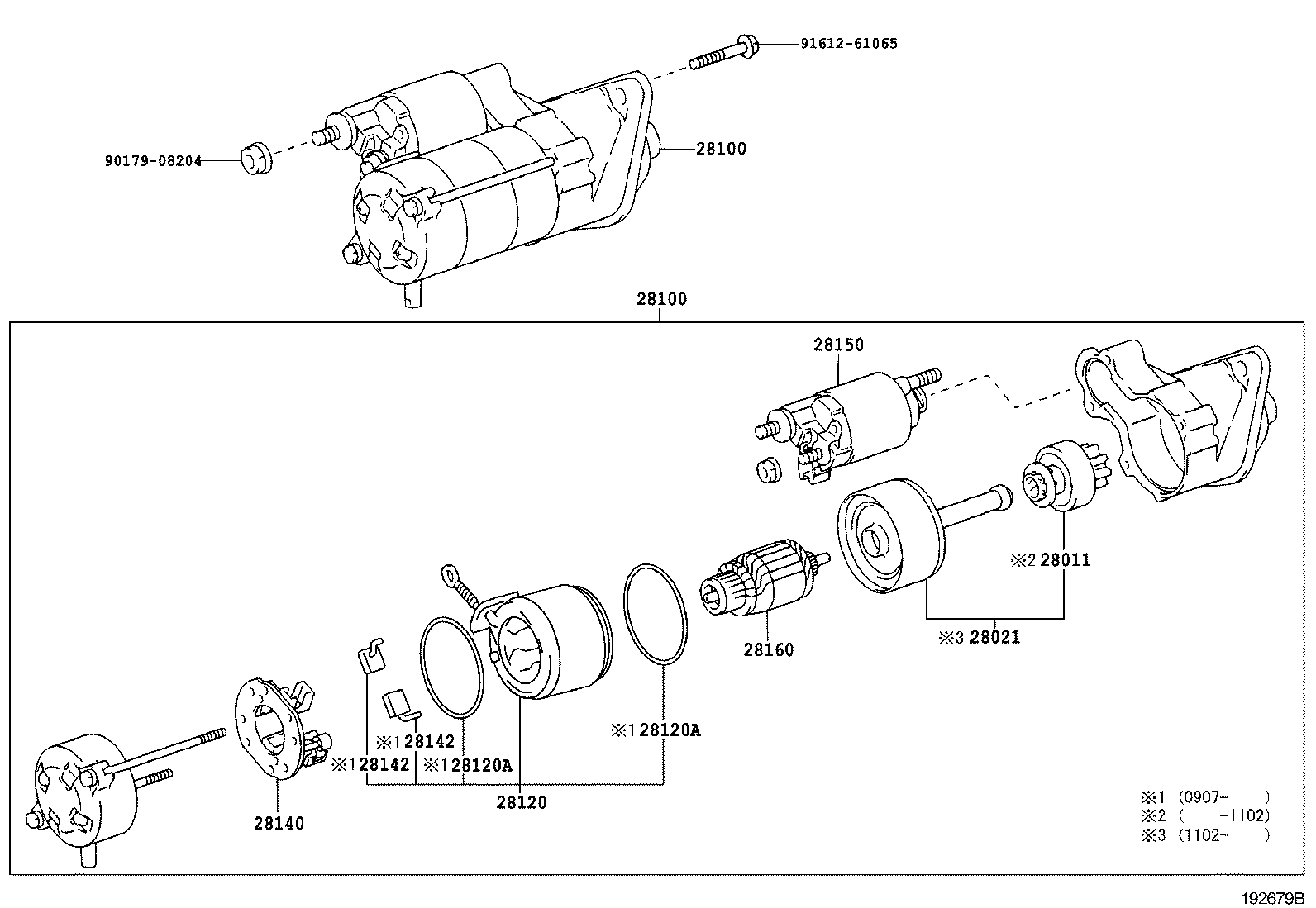 91612-61065

90179-08204

28100

28100

28150

※2 28011

※3 28021

28160

※1 28120A

※1 28142

※1 28142

※1 28120A

28120

28140

※1 (0907- )
※2 ( -1102)
※3 (1102- )

192679B