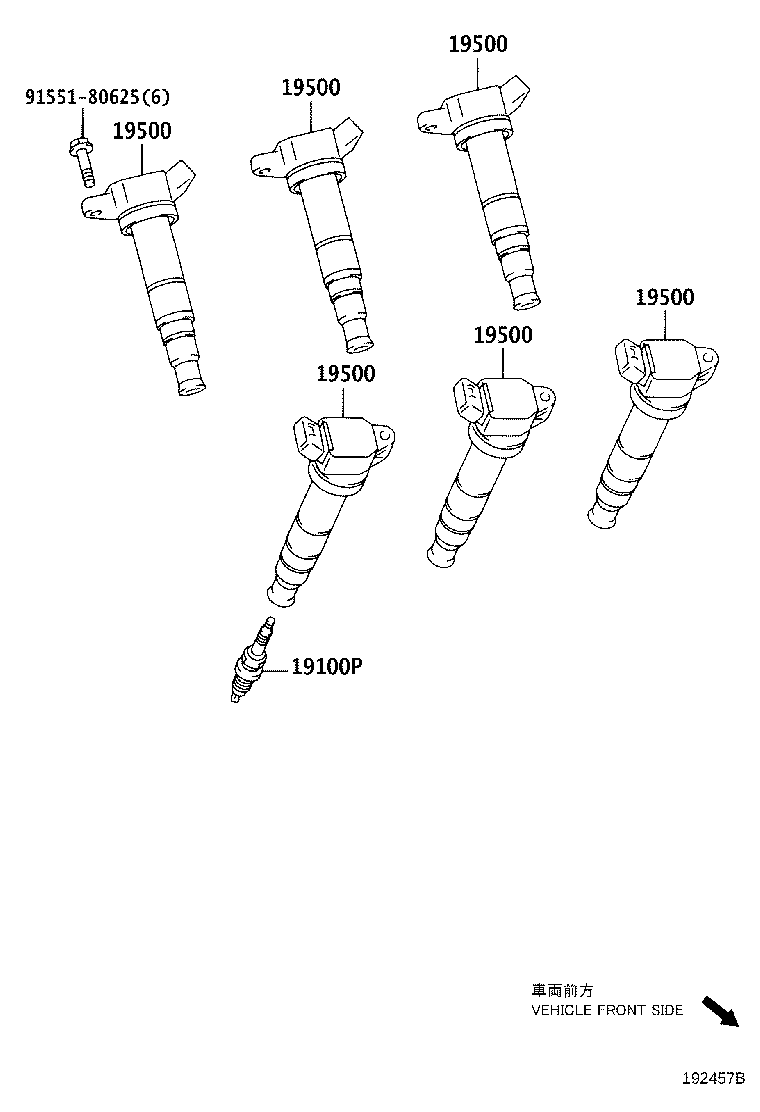 91551-80625(6)

19500

19500

19500

19500

19500

19500

19100P

車両前方
VEHICLE FRONT SIDE

192457B