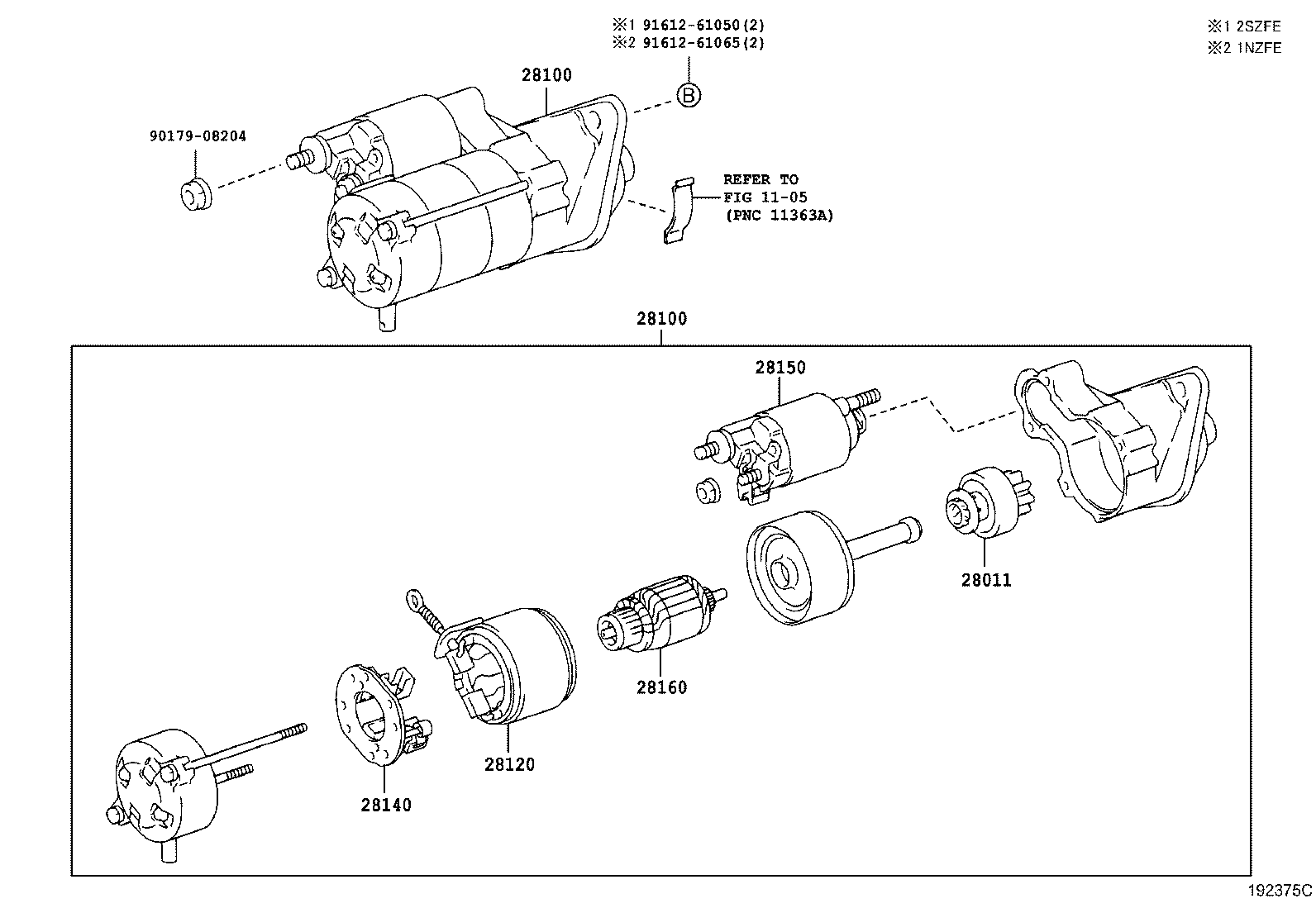 ※1 91612-61050(2)
※2 91612-61065(2)

※1 2SZFE
※2 1NZFE

28100

B

90179-08204

REFER TO
FIG 11-05
(PNC 11363A)

28100

28150

28011

28160

28120

28140

192375C