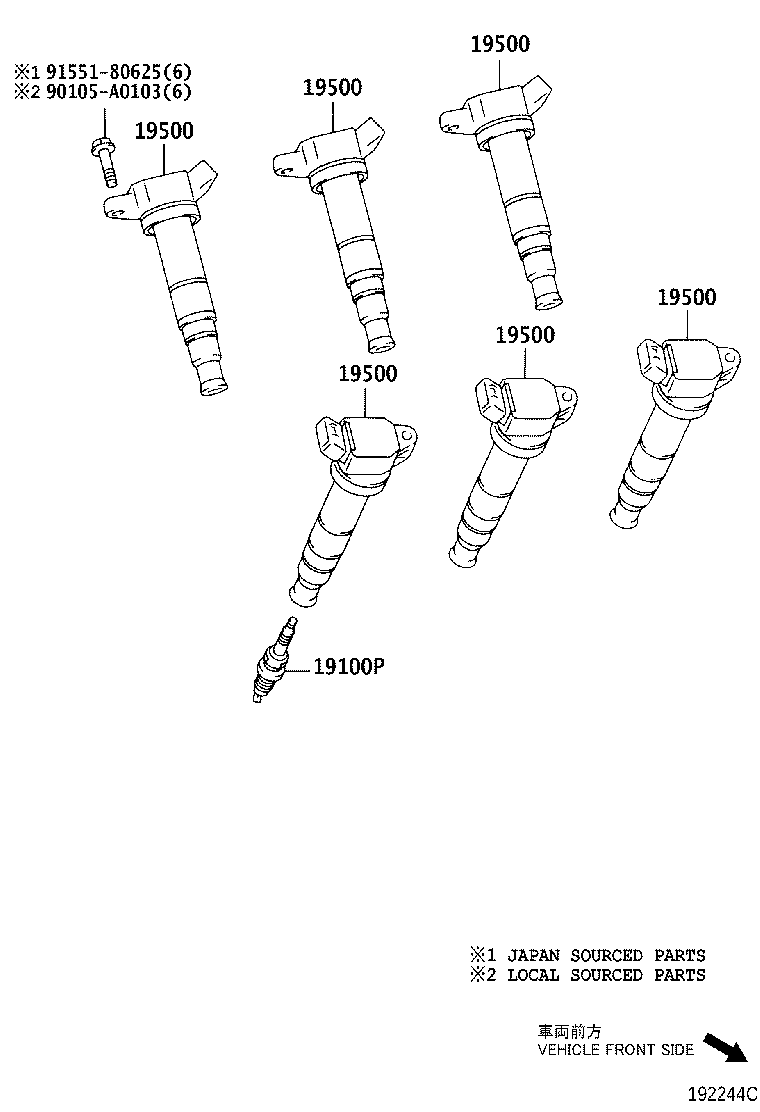 ※1 91551-80625(6)
※2 90105-A0103(6)

19500

19500

19500

19500

19500

19500

19100P

※1 JAPAN SOURCED PARTS
※2 LOCAL SOURCED PARTS

車両前方
VEHICLE FRONT SIDE

192244C