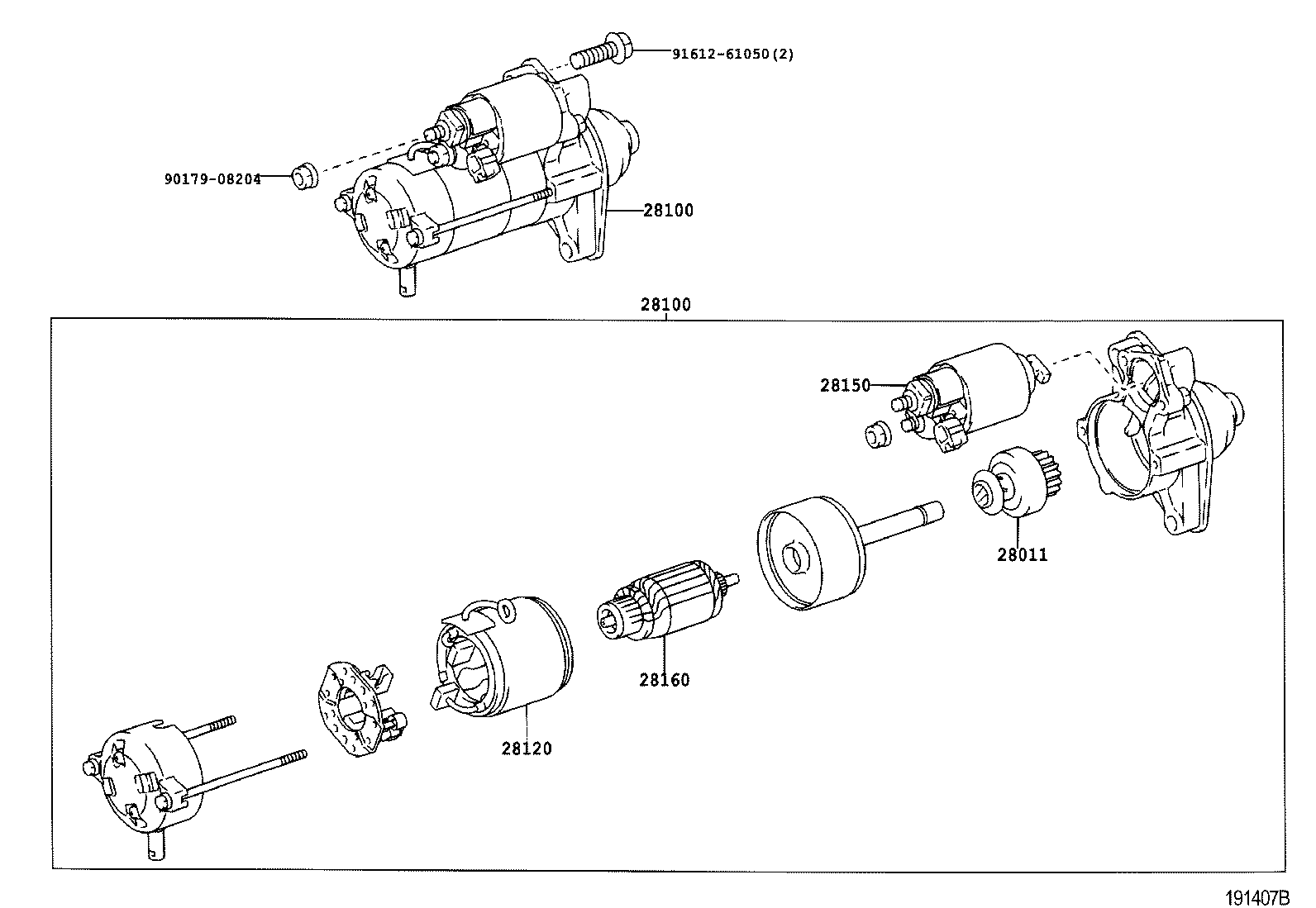 91612-61050(2)
90179-08204
28100
28100
28150
28011
28160
28120
191407B