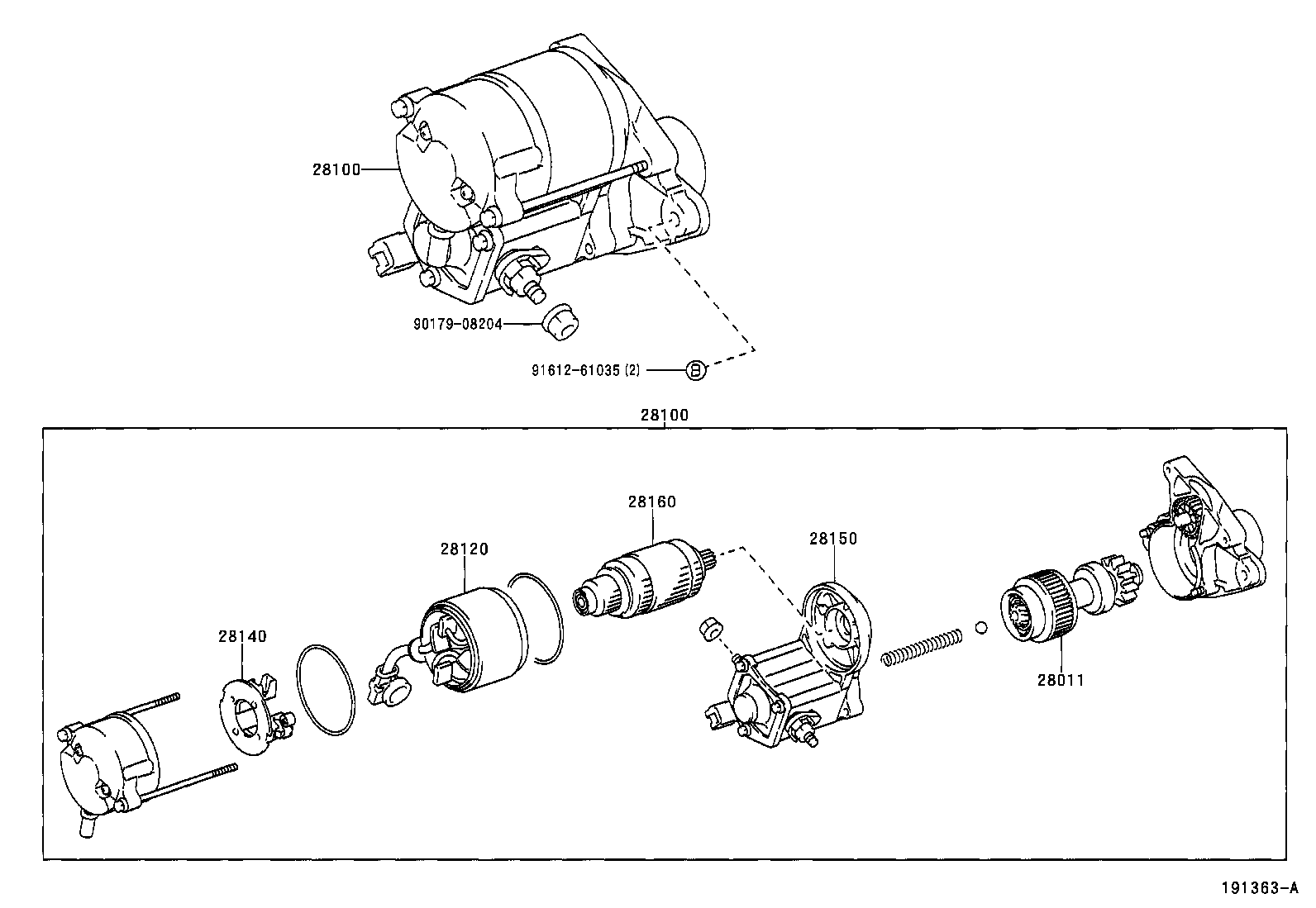 28100

90179-08204

91612-61035 (2)

B

28100

28160

28120

28150

28140

28011

191363-A