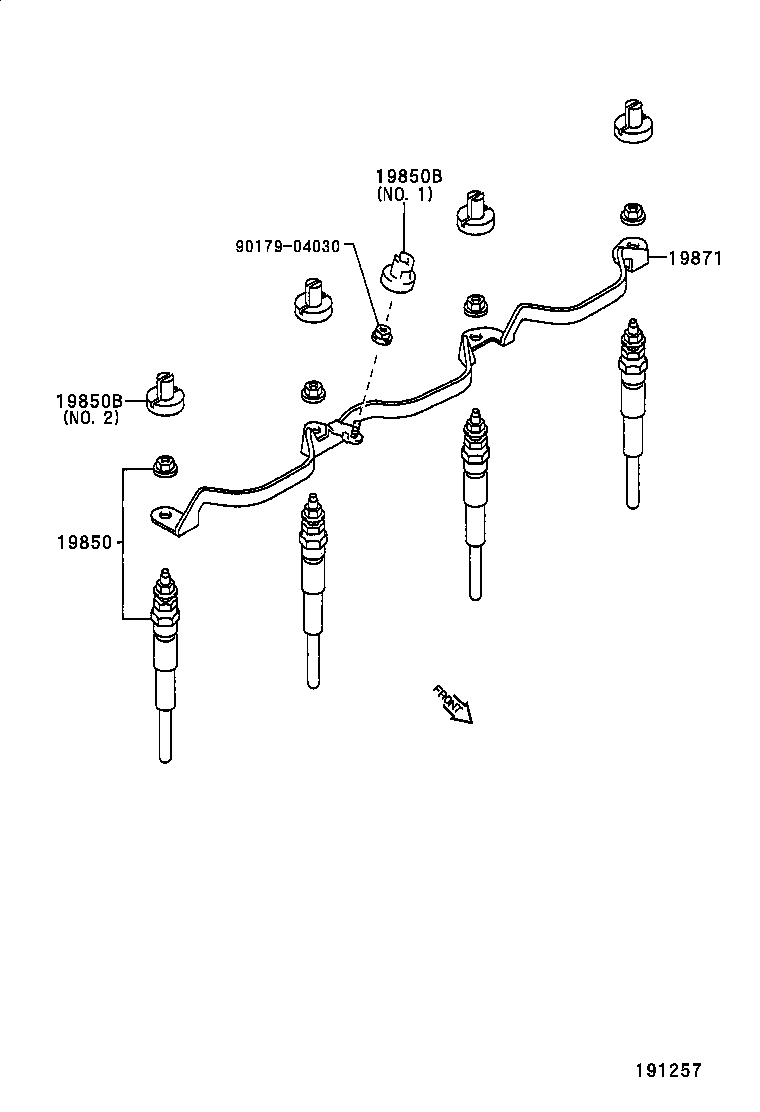 19850B
(NO. 1)

90179-04030

19871

19850B
(NO. 2)

19850

FRONT

191257