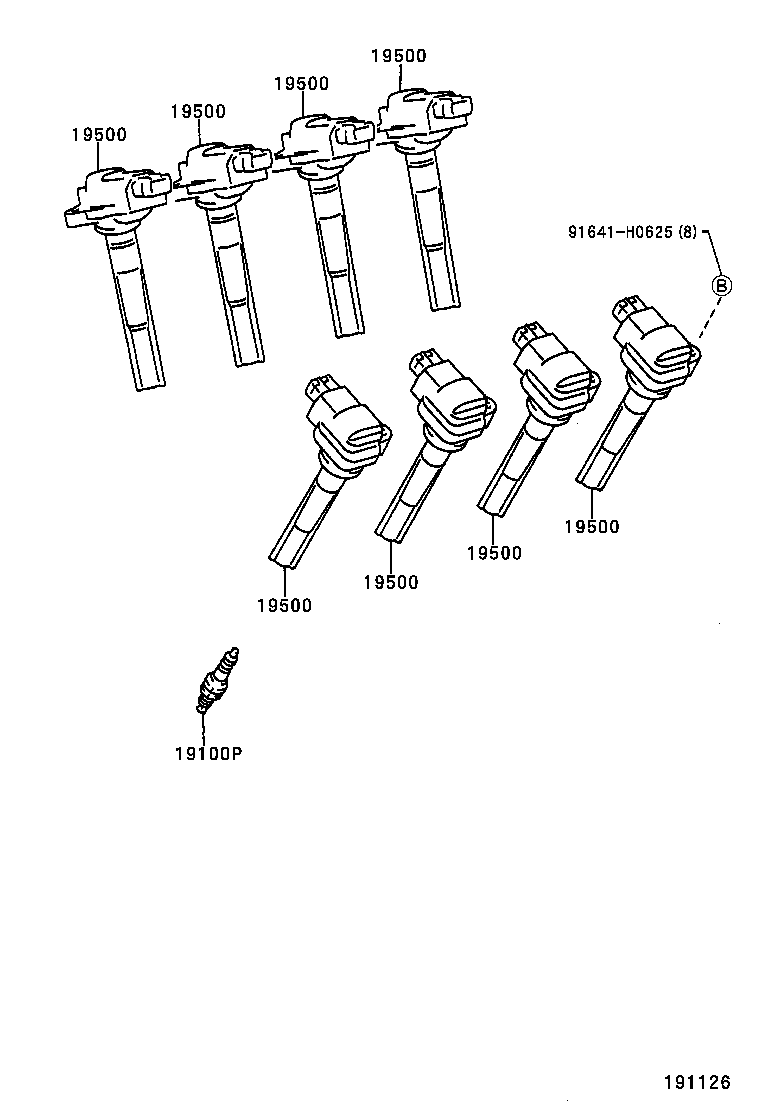 19500
19500
19500
19500
91641-H0625 (8)
B
19500
19500
19500
19500
19100P
191126