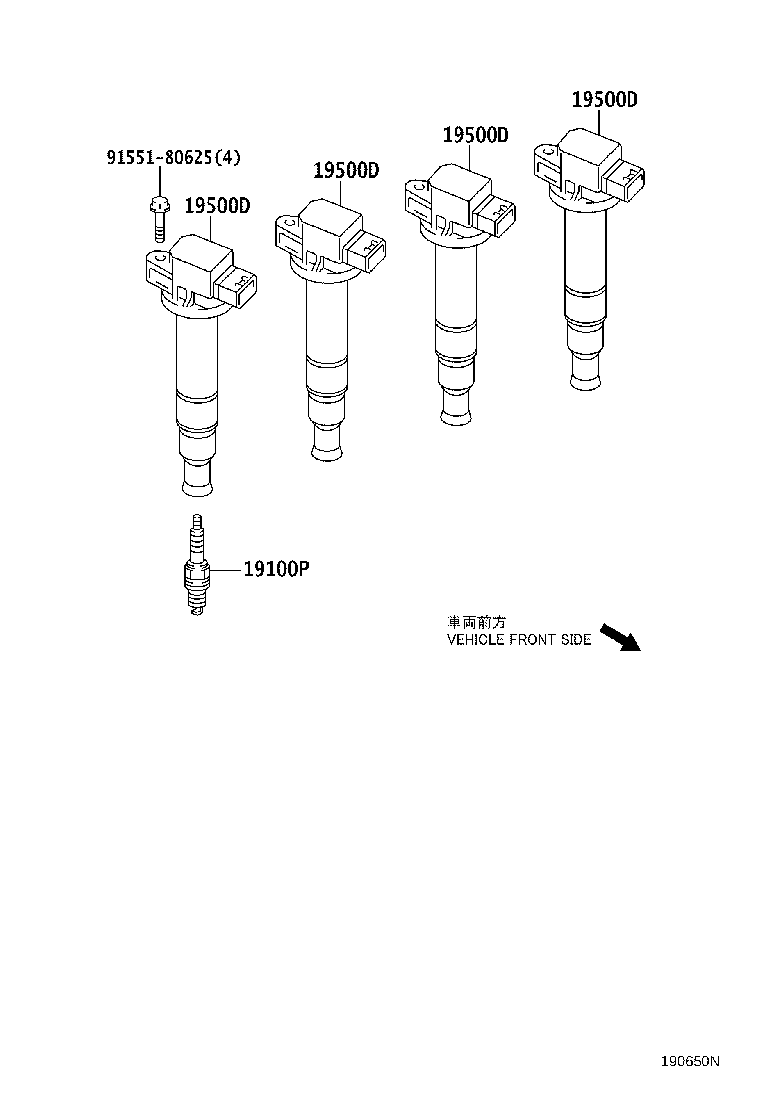 19500D

19500D

91551-80625(4)

19500D

19500D

19100P

車両前方
VEHICLE FRONT SIDE

190650N