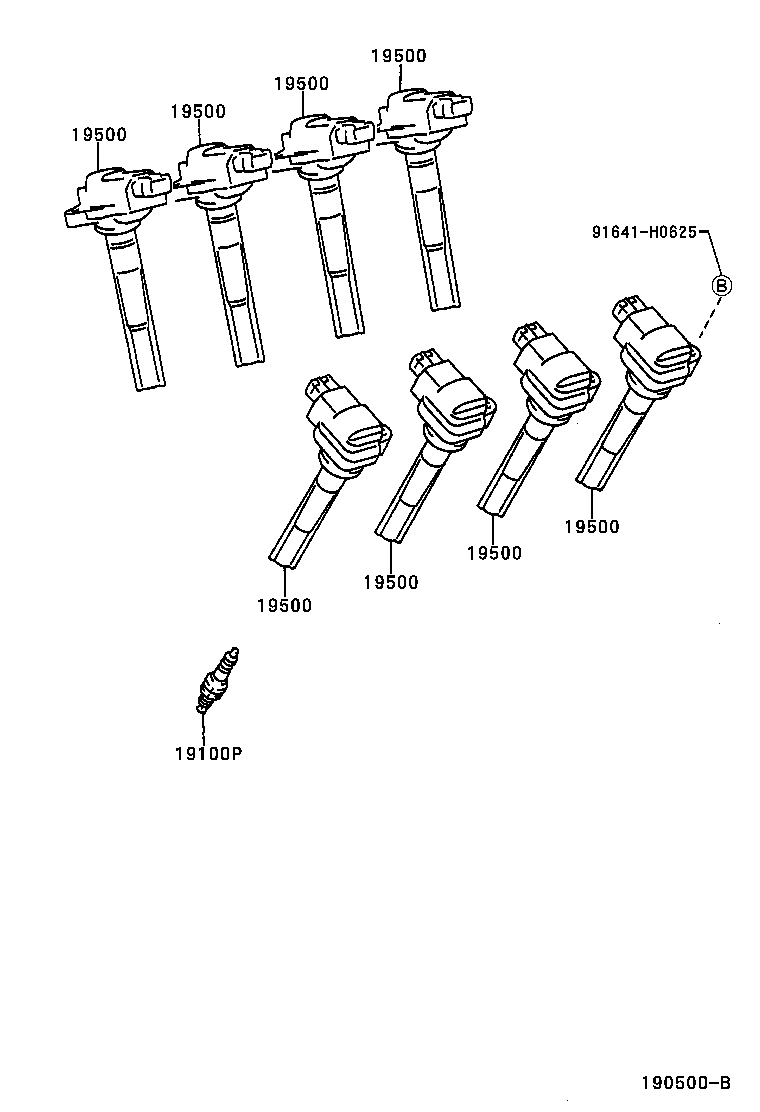 19500
19500
19500
19500
91641-H0625
B
19500
19500
19500
19500
19100P
190500-B