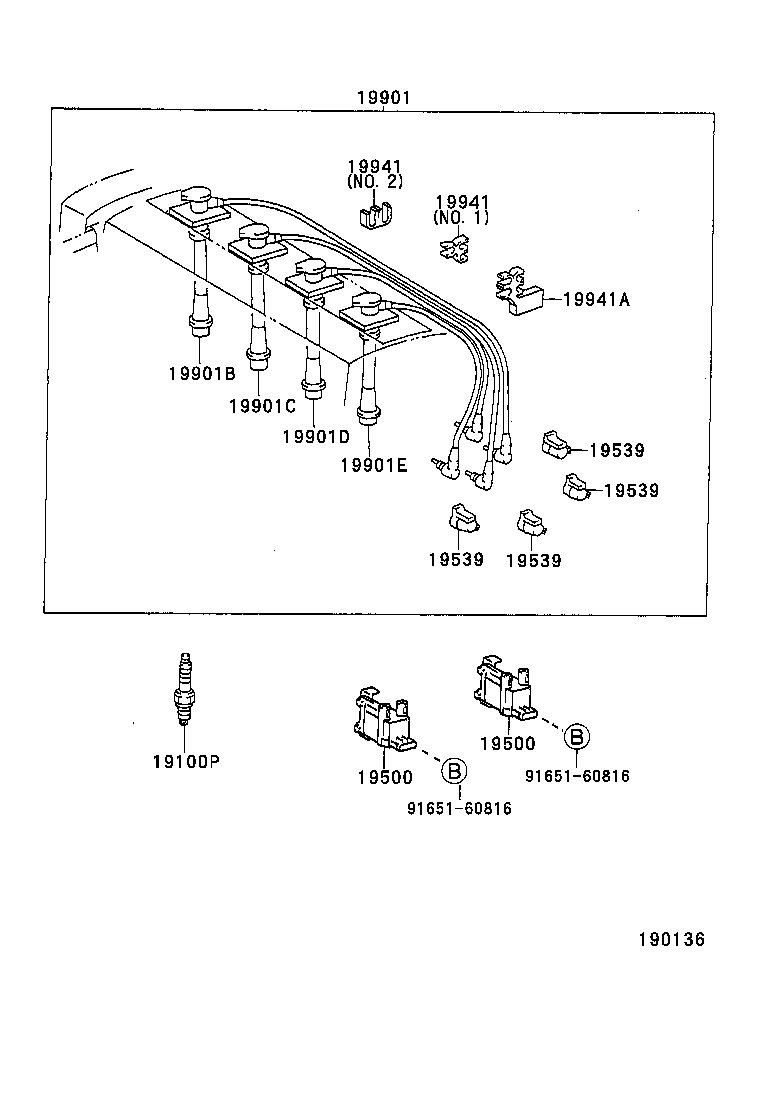 19901

19941
(NO. 2)

19941
(NO. 1)

19941A

19901B

19901C

19901D

19901E

19539

19539

19539

19539

19100P

19500

B

91651-60816

19500

B

91651-60816

190136