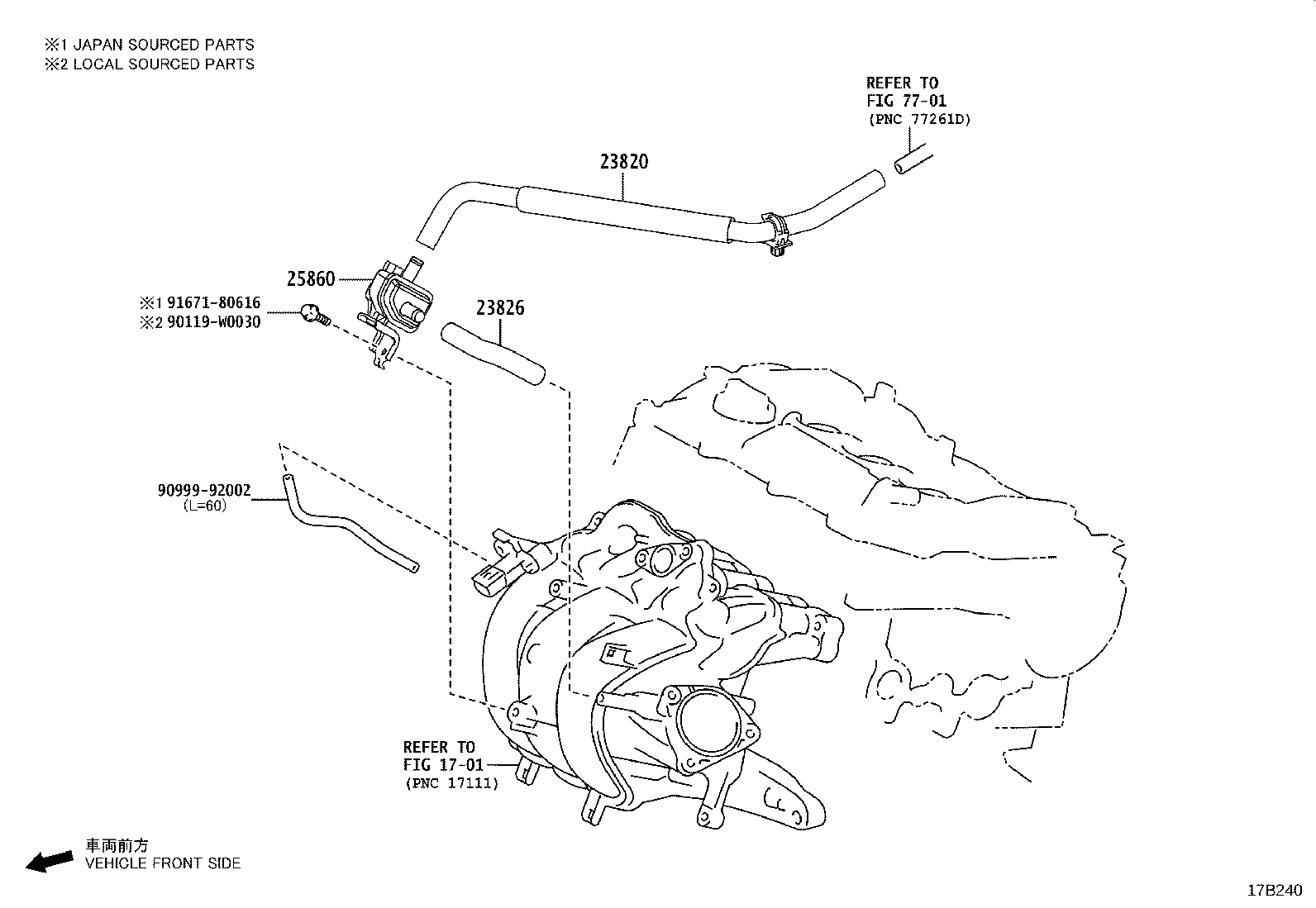 ※1 JAPAN SOURCED PARTS
※2 LOCAL SOURCED PARTS

REFER TO
FIG 77-01
(PNC 77261D)

23820

25860

※1 91671-80616
※2 90119-W0030

23826

90999-92002
(L=60)

REFER TO
FIG 17-01
(PNC 17111)

車両前方
VEHICLE FRONT SIDE

17B240