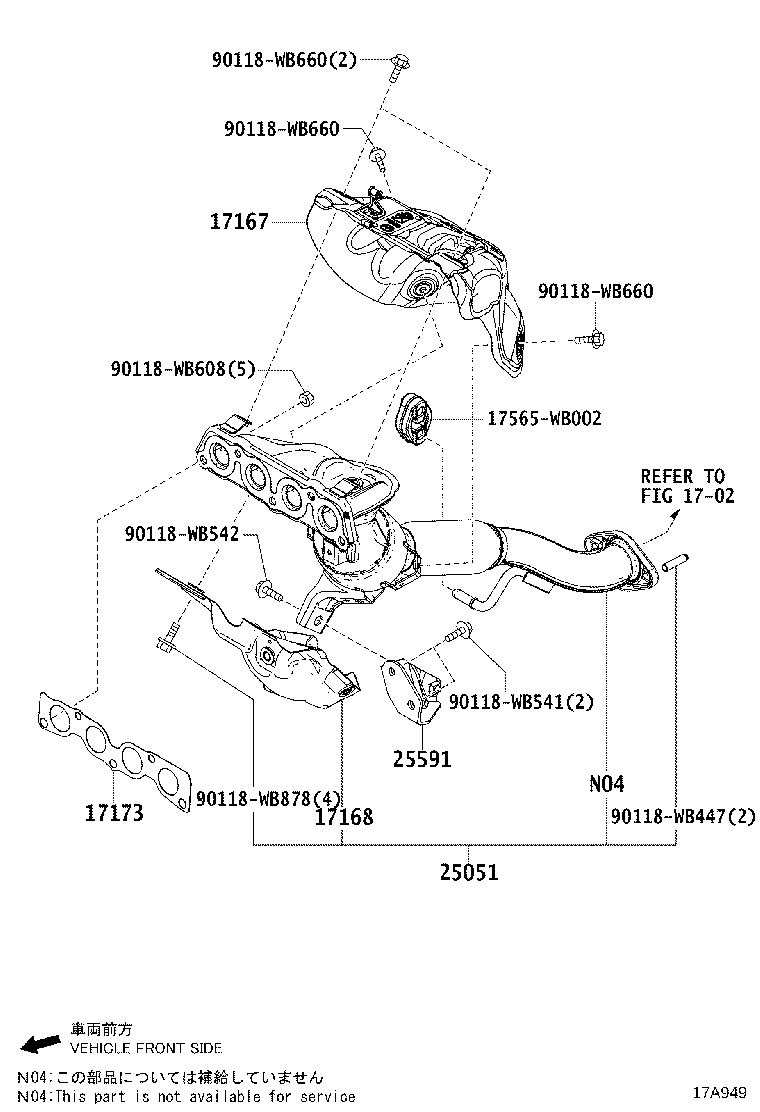 90118-WB660(2)

90118-WB660

17167

90118-WB660

90118-WB608(5)

17565-WB002

REFER TO
FIG 17-02

90118-WB542

90118-WB541(2)

25591

N04

17173

90118-WB878(4)

17168

90118-WB447(2)

25051

車両前方
VEHICLE FRONT SIDE

N04:この部品については補給していません
N04:This part is not available for service

17A949