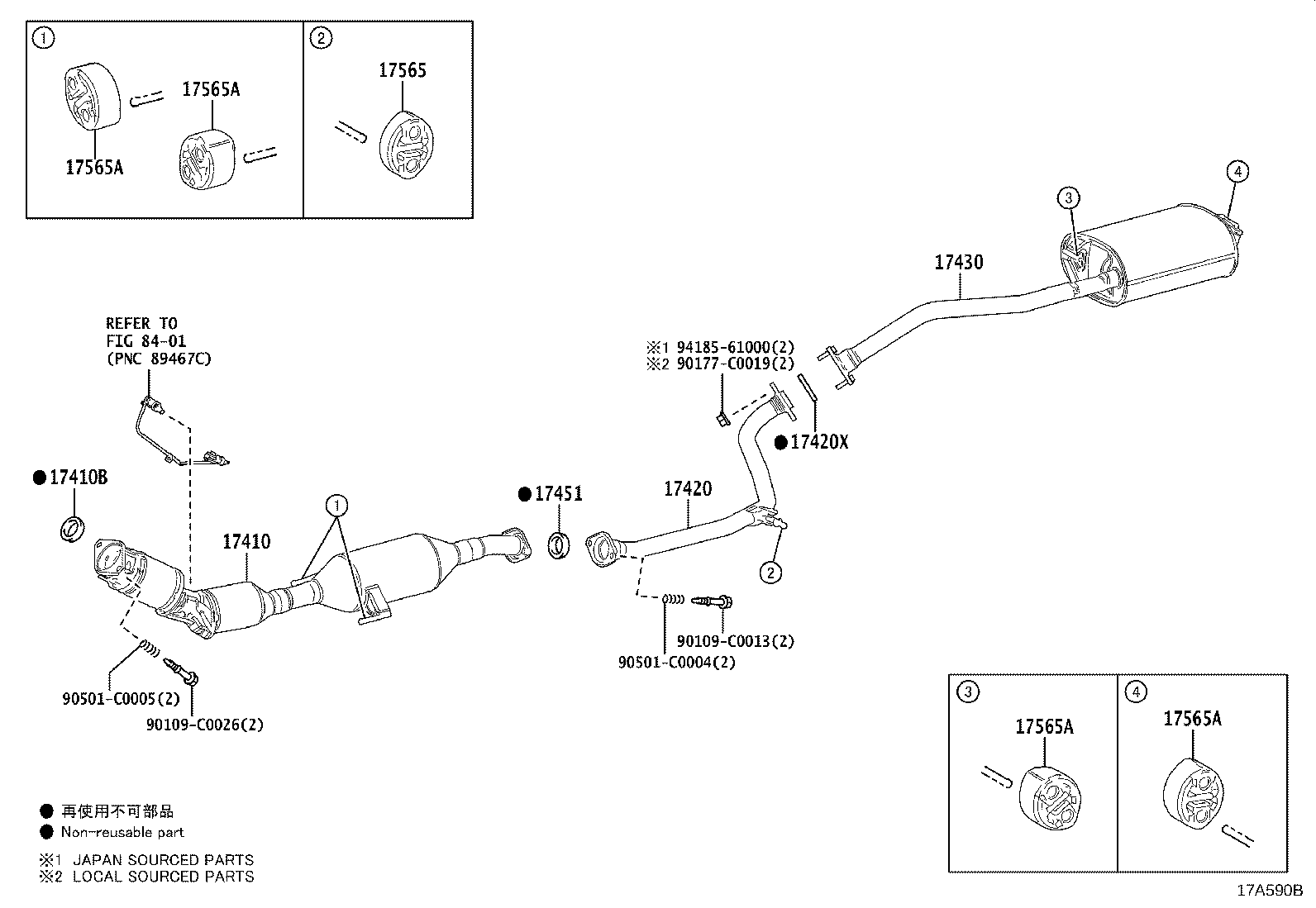 ①
17565A
17565A

②
17565

④
③
17430

REFER TO
FIG 84-01
(PNC 89467C)

※1 94185-61000(2)
※2 90177-C0019(2)

●17420X

●17410B

●17451

17420

①
17410

②

90109-C0013(2)
90501-C0004(2)

90501-C0005(2)
90109-C0026(2)

③
17565A

④
17565A

● 再使用不可部品
● Non-reusable part
※1 JAPAN SOURCED PARTS
※2 LOCAL SOURCED PARTS

17A590B